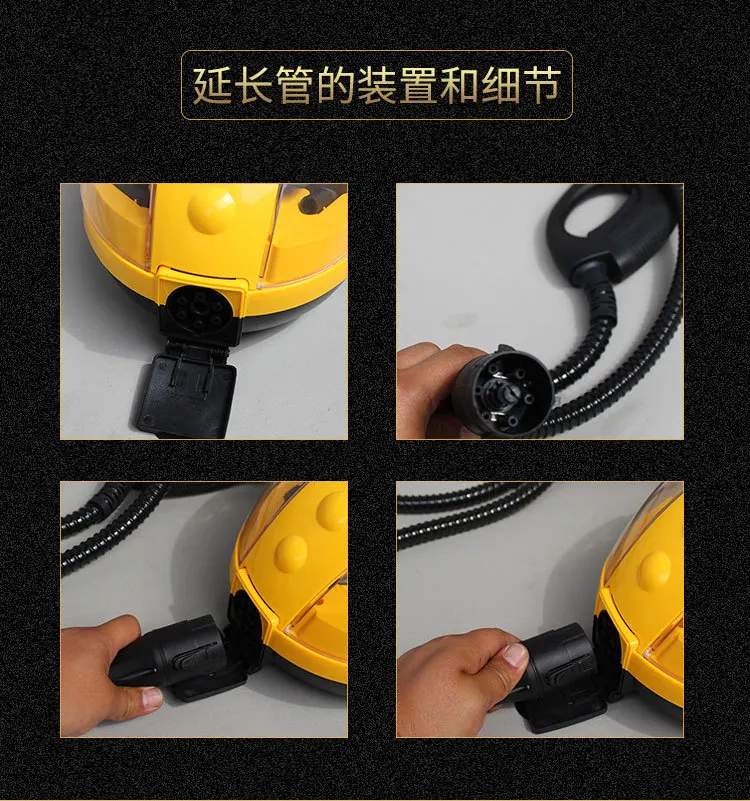 延长管的装置和细节