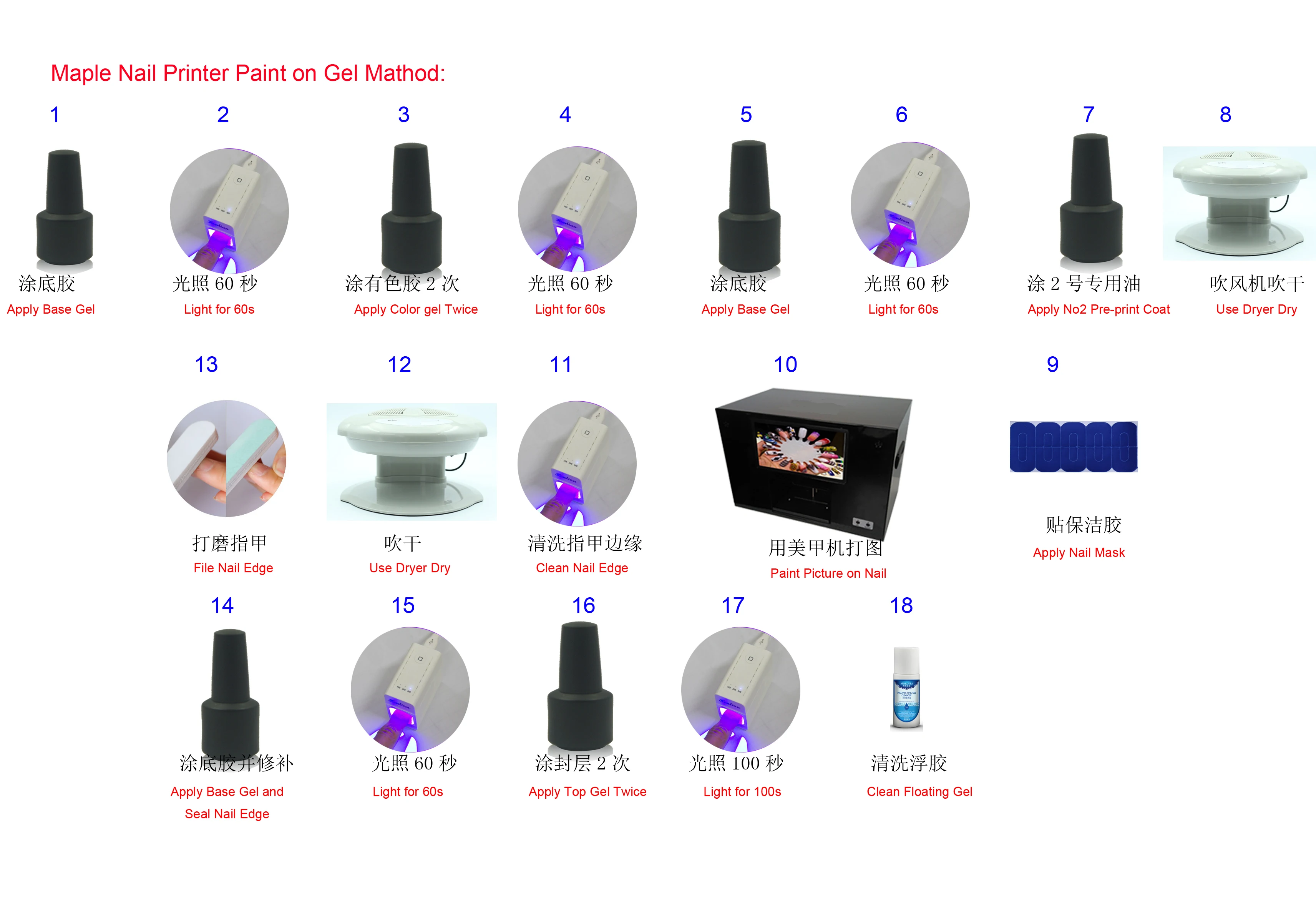 Maple Nail Printer Paint on Gel Mathod:

1
涂底胶
Apply Base Gel

2
光照 60 秒
Light for 60s

3
涂有色胶 2 次
Apply Color gel Twice

4
光照 60 秒
Light for 60s

5
涂底胶
Apply Base Gel

6
光照 60 秒
Light for 60s

7
涂 2 号专用油
Apply No2 Pre-print Coat

8
吹风机吹干
Use Dryer Dry

13
打磨指甲
File Nail Edge

12
吹干
Use Dryer Dry

11
清洗指甲边缘
Clean Nail Edge

10
用美甲机打图
Paint Picture on Nail

9
贴保洁胶
Apply Nail Mask

14
涂底胶并修补
Apply Base Gel and Seal Nail Edge

15
光照 60 秒
Light for 60s

16
涂封层 2 次
Apply Top Gel Twice

17
光照 100 秒
Light for 100s

18
清洗浮胶
Clean Floating Gel