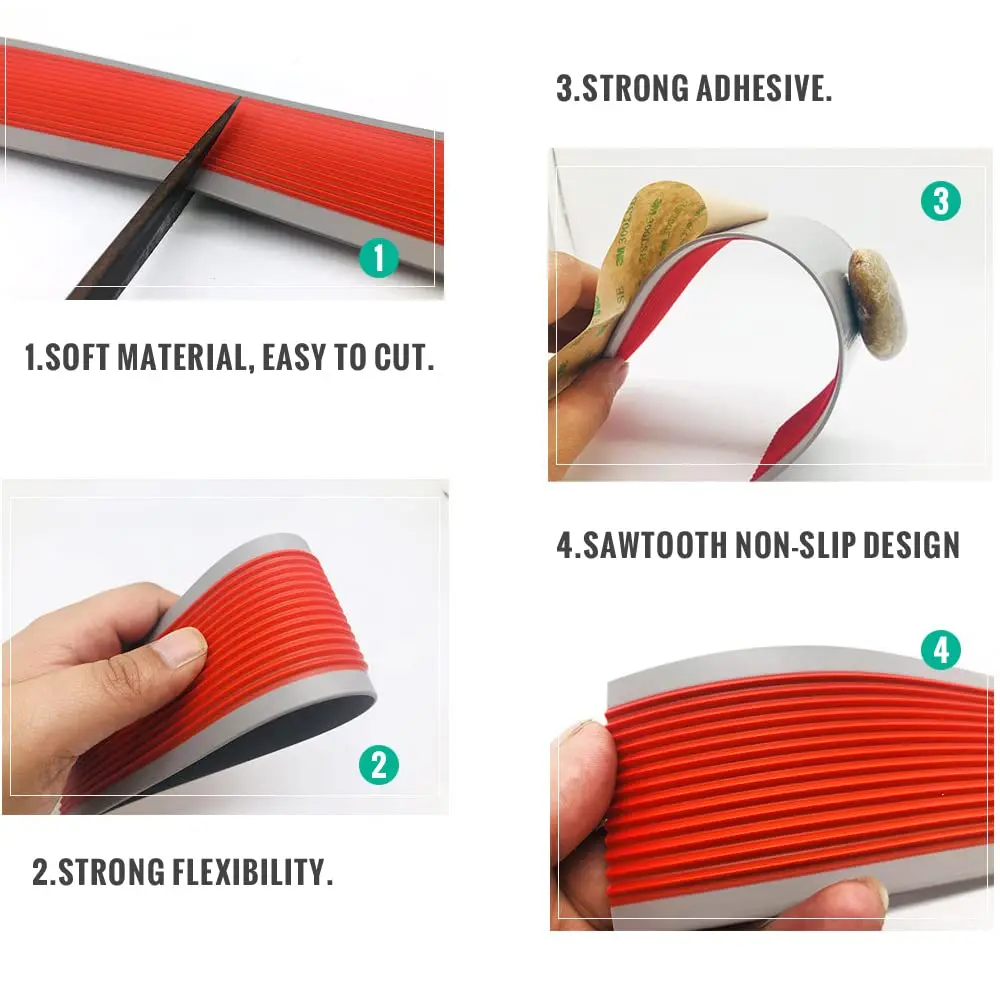 1

1.SOFT MATERIAL, EASY TO CUT.

2

2.STRONG FLEXIBILITY.

3.STRONG ADHESIVE.

3

4.SAWTOOTH NON-SLIP DESIGN

4