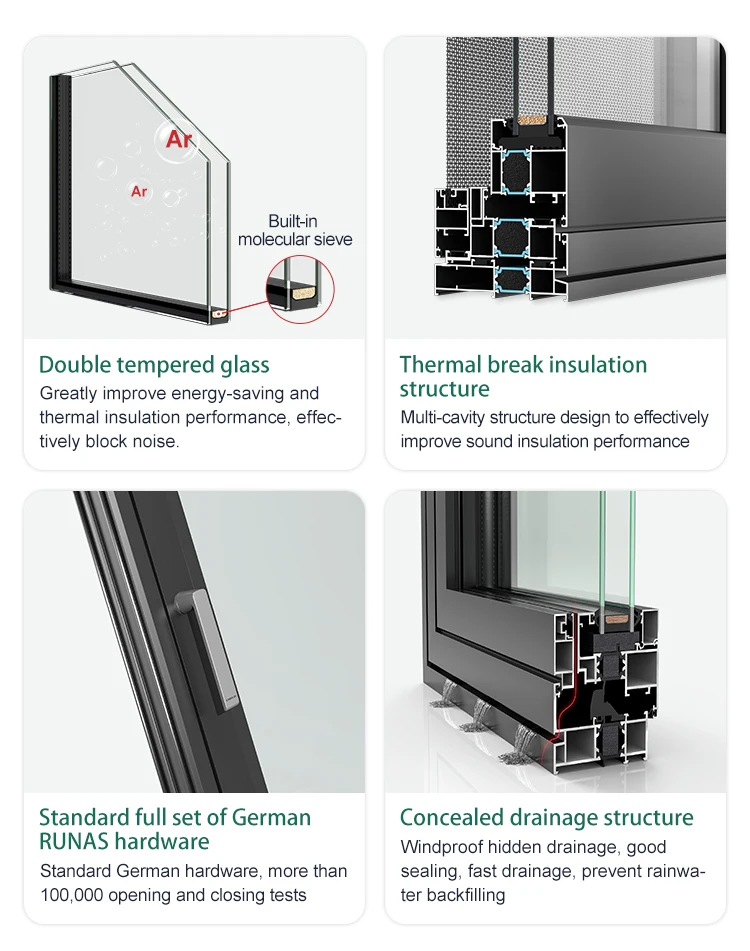 Ar

Ar

Built-in molecular sieve

Double tempered glass

Greatly improve energy-saving and thermal insulation performance, effectively block noise.

Thermal break insulation structure

Multi-cavity structure design to effectively improve sound insulation performance

Standard full set of German RUNAS hardware

Standard German hardware, more than 100,000 opening and closing tests

Concealed drainage structure

Windproof hidden drainage, good sealing, fast drainage, prevent rainwater backfilling