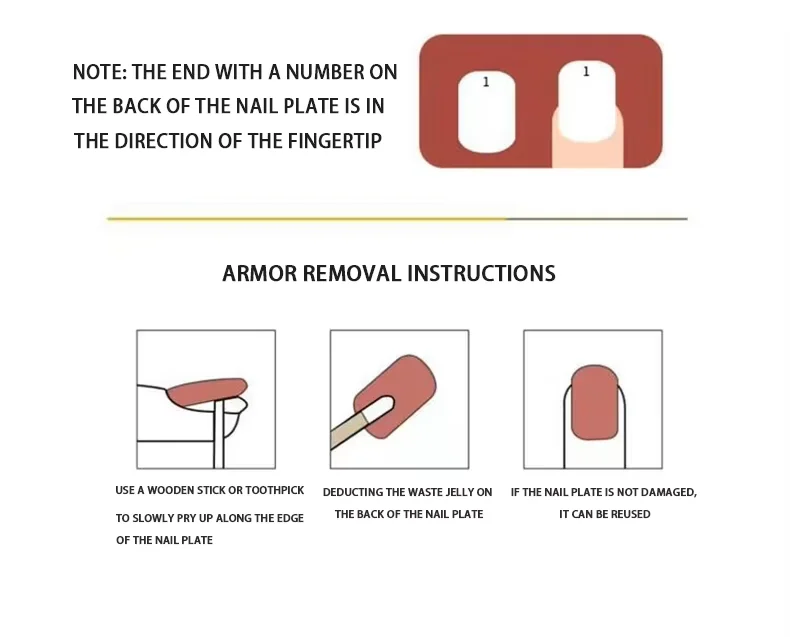 NOTE: THE END WITH A NUMBER ON THE BACK OF THE NAIL PLATE IS IN THE DIRECTION OF THE FINGERTIP

1

1

ARMOR REMOVAL INSTRUCTIONS

USE A WOODEN STICK OR TOOTHPICK TO SLOWLY PRY UP ALONG THE EDGE OF THE NAIL PLATE

DEDUCTING THE WASTE JELLY ON THE BACK OF THE NAIL PLATE

IF THE NAIL PLATE IS NOT DAMAGED, IT CAN BE REUSED