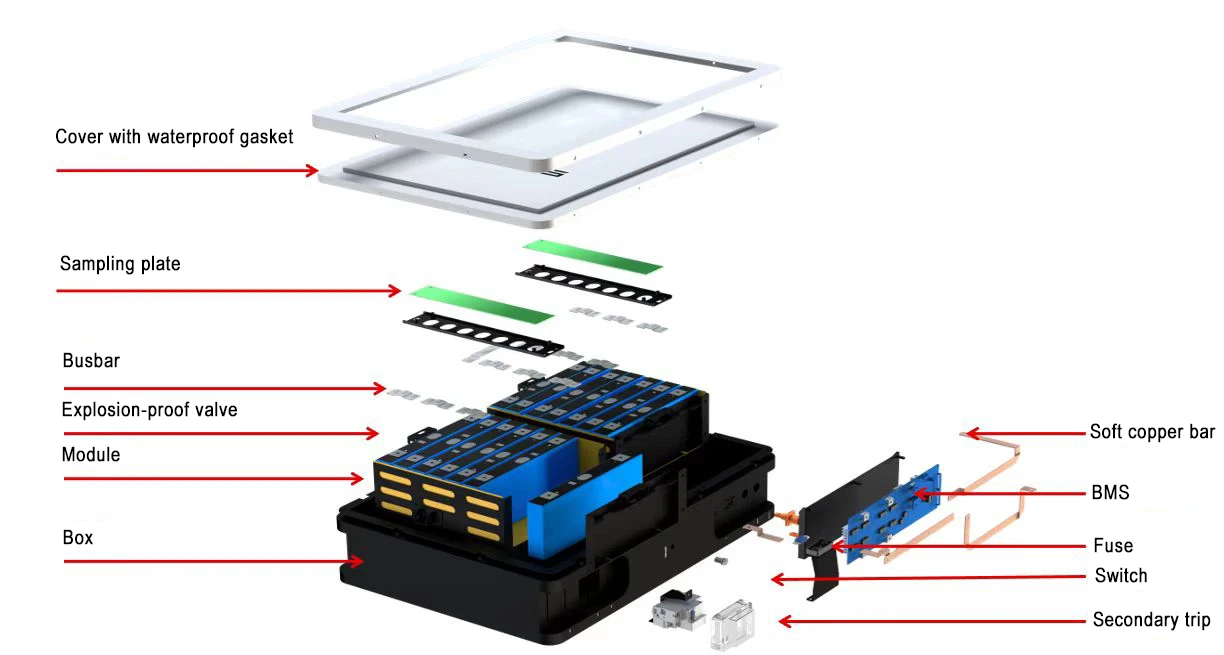 Cover with waterproof gasket

Sampling plate

Busbar

Explosion-proof valve

Module

Box

Soft copper bar

BMS

Fuse

Switch

Secondary trip