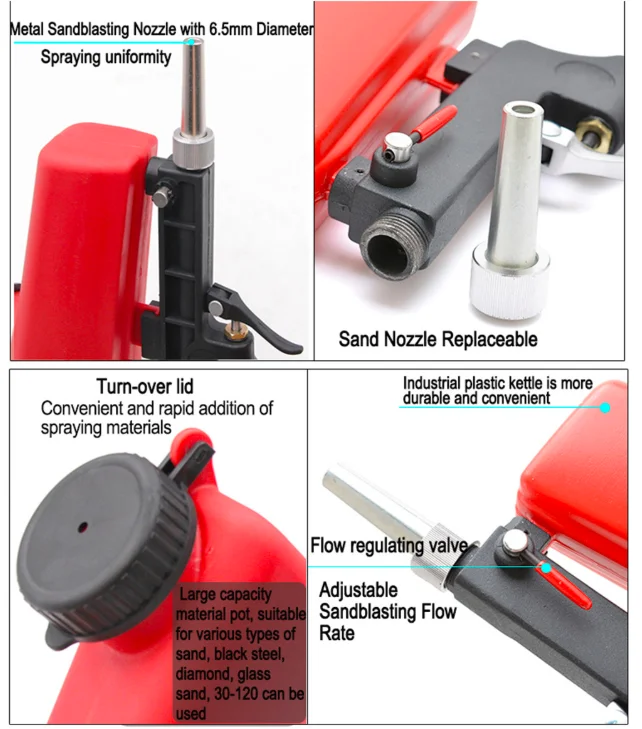 Metal Sandblasting Nozzle with 6.5mm Diameter
Spraying uniformity

Sand Nozzle Replaceable

Turn-over lid
Convenient and rapid addition of spraying materials

Large capacity material pot, suitable for various types of sand, black steel, diamond, glass sand, 30-120 can be used

Industrial plastic kettle is more durable and convenient

Flow regulating valve

Adjustable Sandblasting Flow Rate