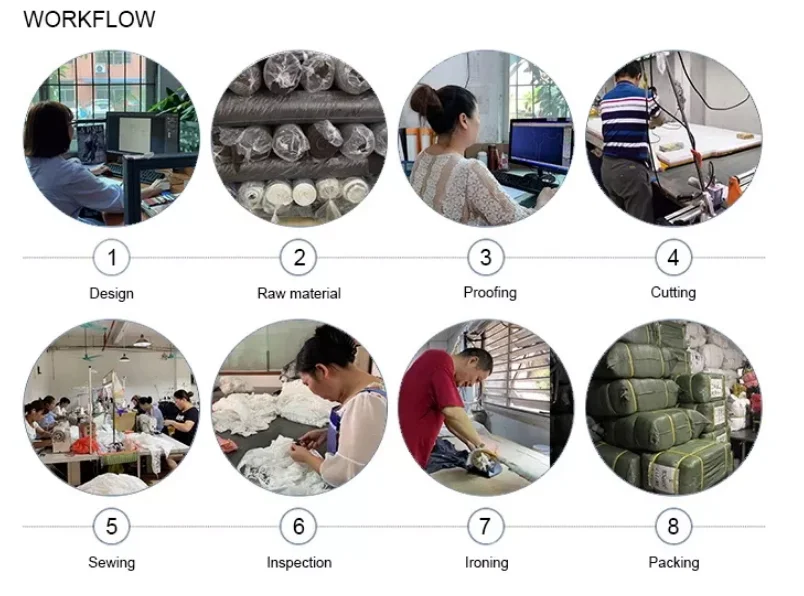 WORKFLOW

1
Design

2
Raw material

3
Proofing

4
Cutting

5
Sewing

6
Inspection

7
Ironing

8
Packing