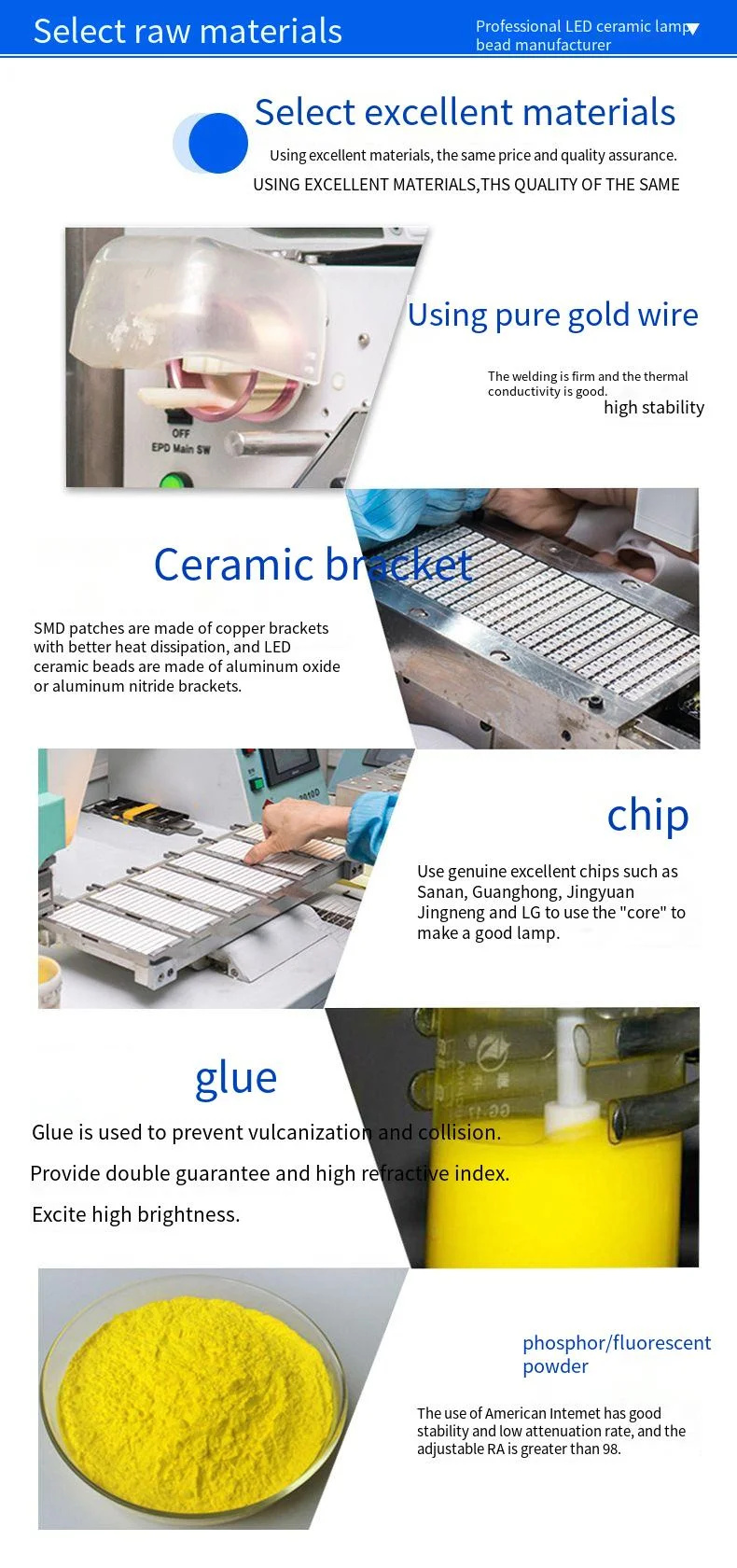 Select raw materials

Professional LED ceramic lamp bead manufacturer

Select excellent materials

Using excellent materials, the same price and quality assurance.

USING EXCELLENT MATERIALS,THS QUALITY OF THE SAME

OFF
EPD Main SW

Using pure gold wire

The welding is firm and the thermal conductivity is good.

high stability

Ceramic bracket

SMD patches are made of copper brackets with better heat dissipation, and LED ceramic beads are made of aluminum oxide or aluminum nitride brackets.

chip

Use genuine excellent chips such as Sanan, Guanghong, Jingyuan Jingneng and LG to use the "core" to make a good lamp.

glue

Glue is used to prevent vulcanization and collision.

Provide double guarantee and high refractive index.

Excite high brightness.

phosphor/fluorescent powder

The use of American Intemet has good stability and low attenuation rate, and the adjustable RA is greater than 98.