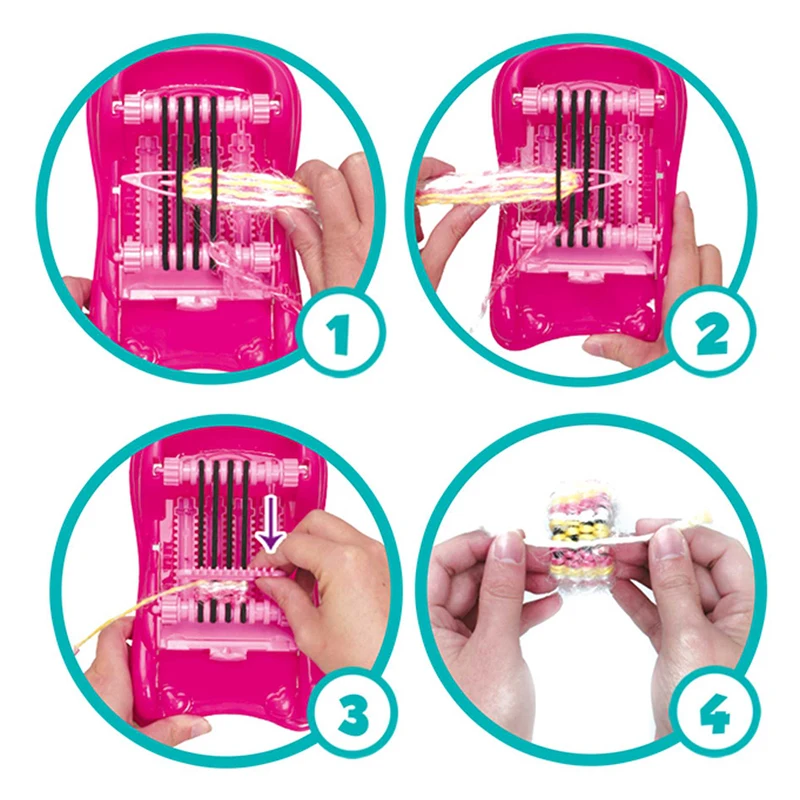 1

2

3

4