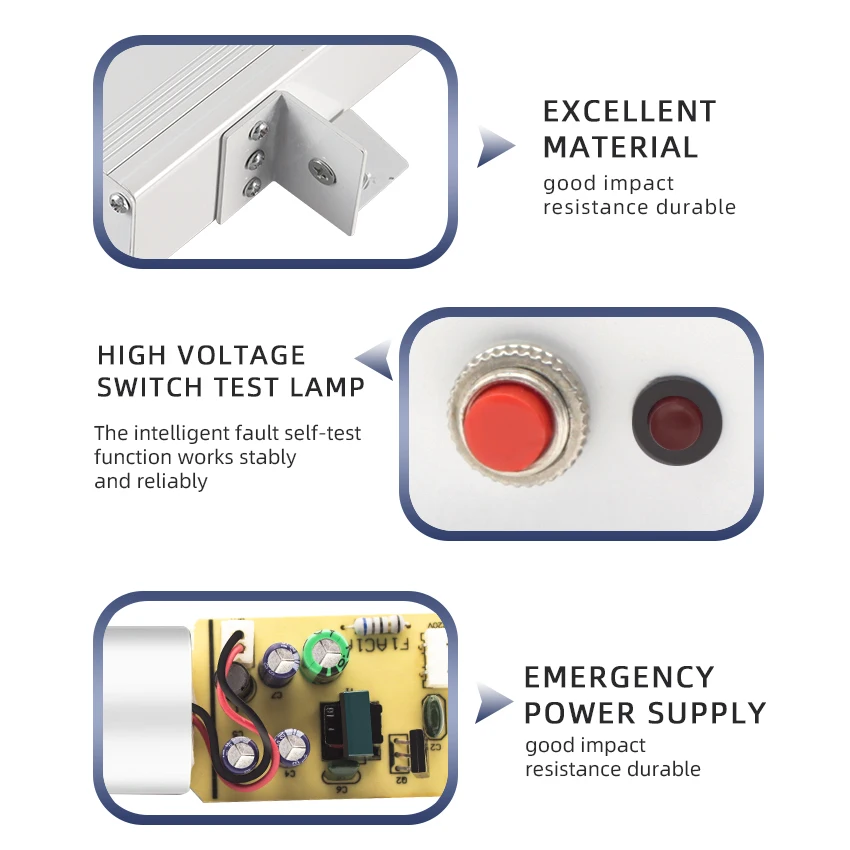 EXCELLENT MATERIAL
good impact resistance durable

HIGH VOLTAGE SWITCH TEST LAMP
The intelligent fault self-test function works stably and reliably

EMERGENCY POWER SUPPLY
good impact resistance durable