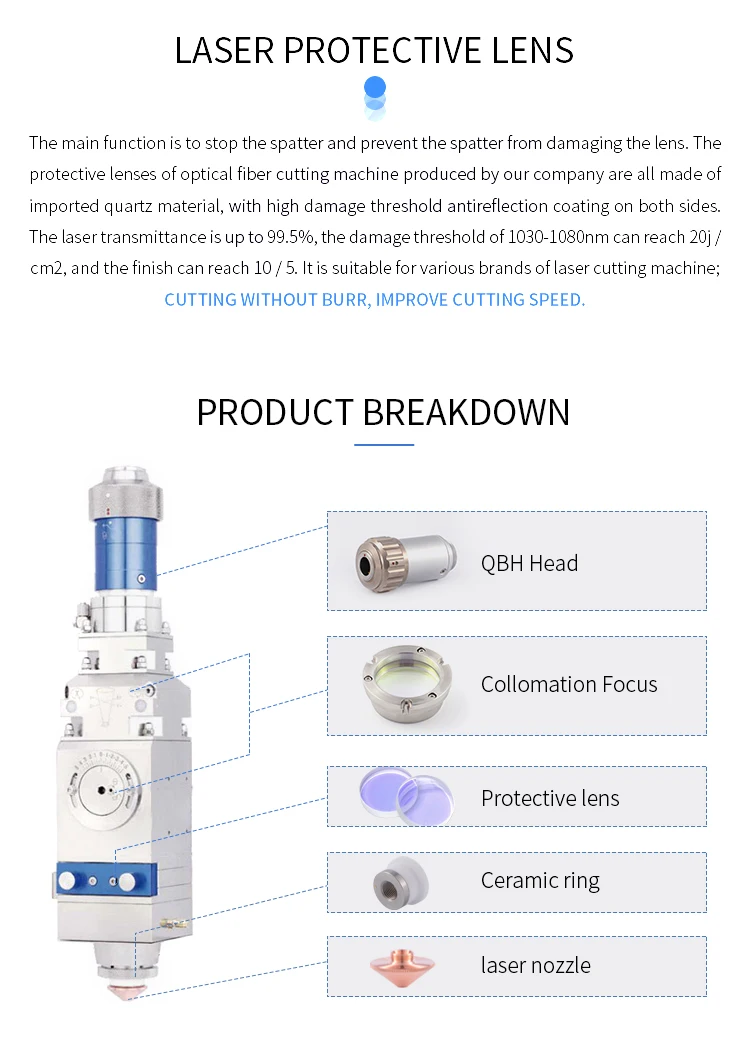 LASER PROTECTIVE LENS

The main function is to stop the spatter and prevent the spatter from damaging the lens. The protective lenses of optical fiber cutting machine produced by our company are all made of imported quartz material, with high damage threshold antireflection coating on both sides. The laser transmittance is up to 99.5%, the damage threshold of 1030-1080nm can reach 20j / cm2, and the finish can reach 10 / 5. It is suitable for various brands of laser cutting machine;

CUTTING WITHOUT BURR, IMPROVE CUTTING SPEED.

PRODUCT BREAKDOWN

QBH Head

Collomation Focus

Protective lens

Ceramic ring

laser nozzle