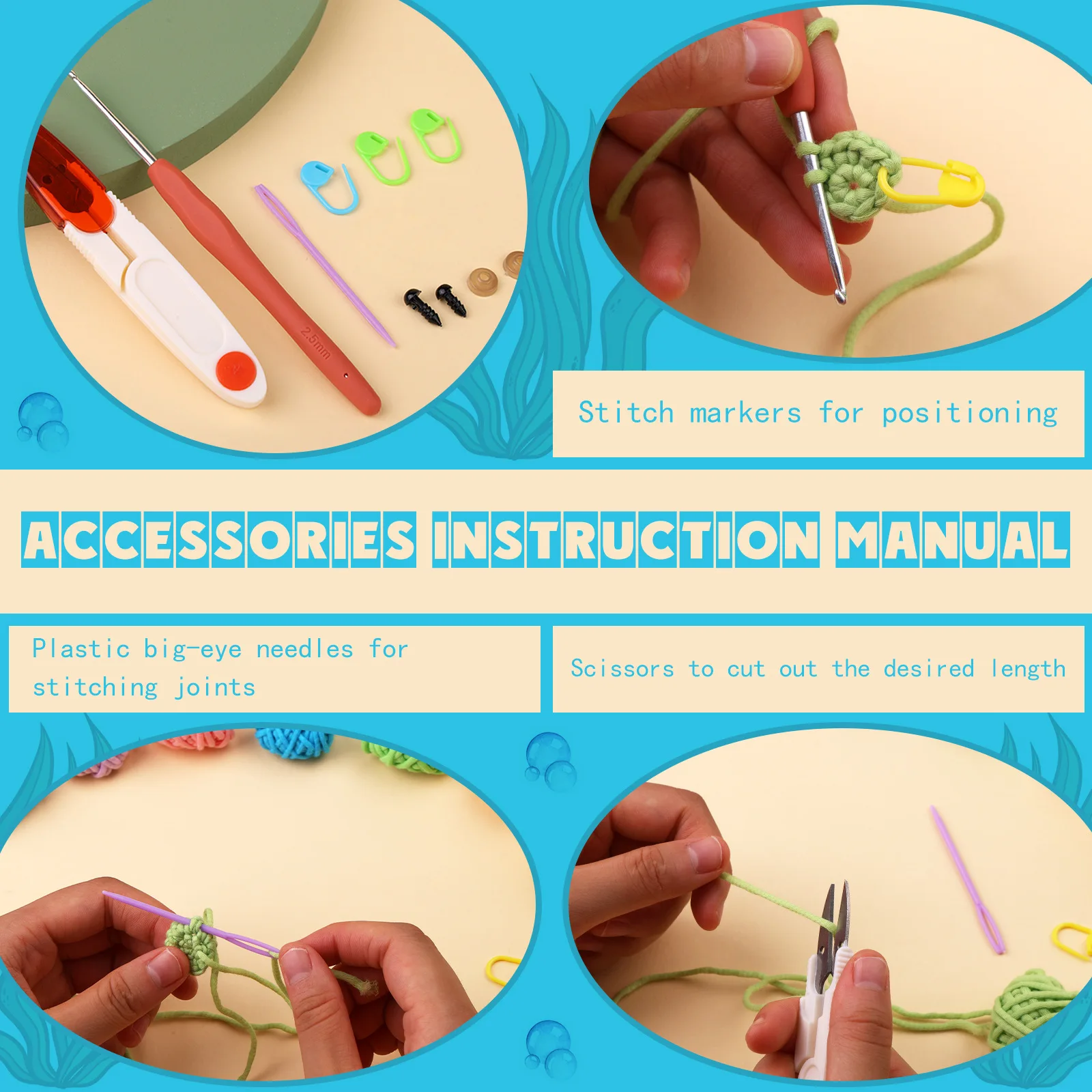 2.5mm

Stitch markers for positioning

ACCESSORIES INSTRUCTION MANUAL

Plastic big-eye needles for stitching joints

Scissors to cut out the desired length