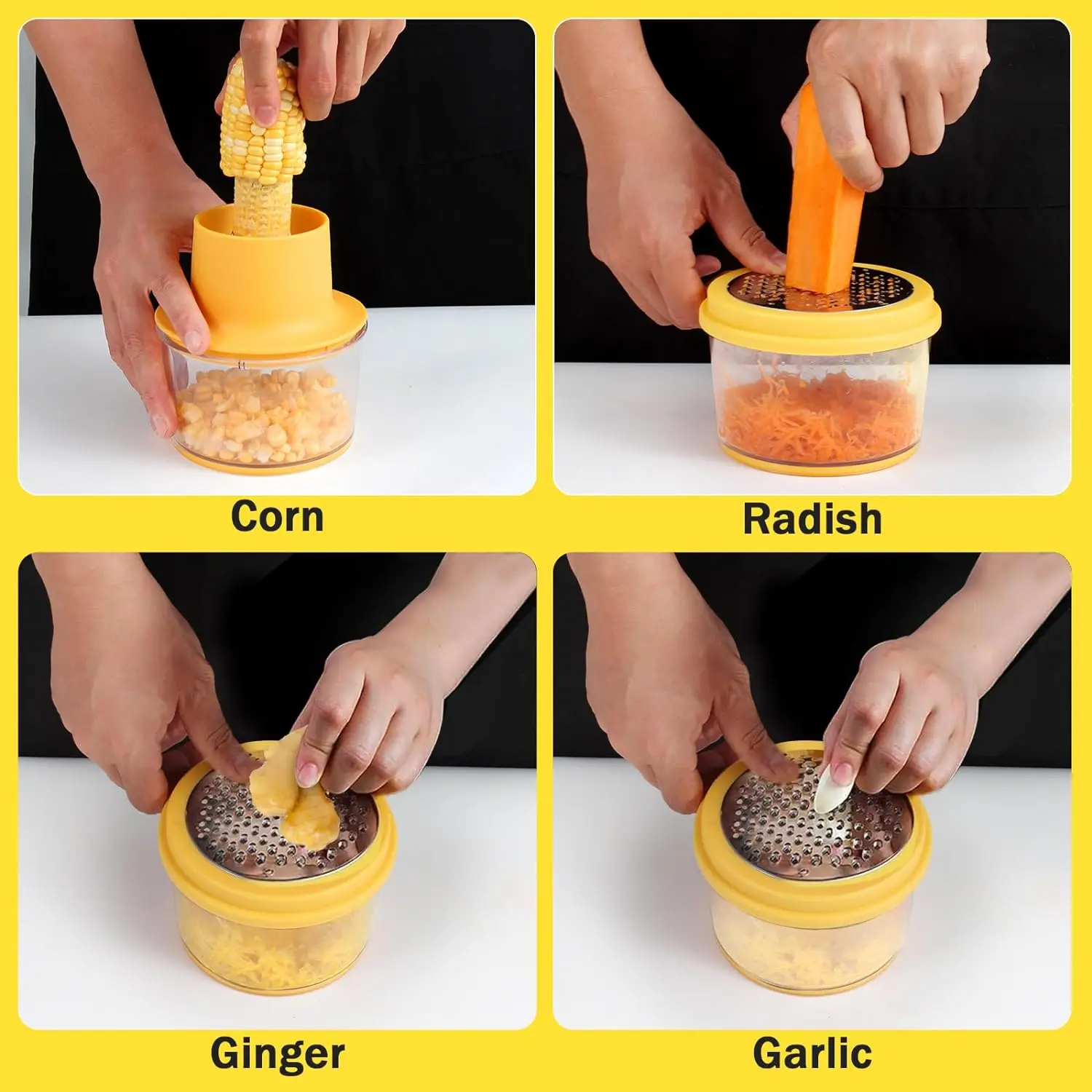 Corn

Radish

Ginger

Garlic