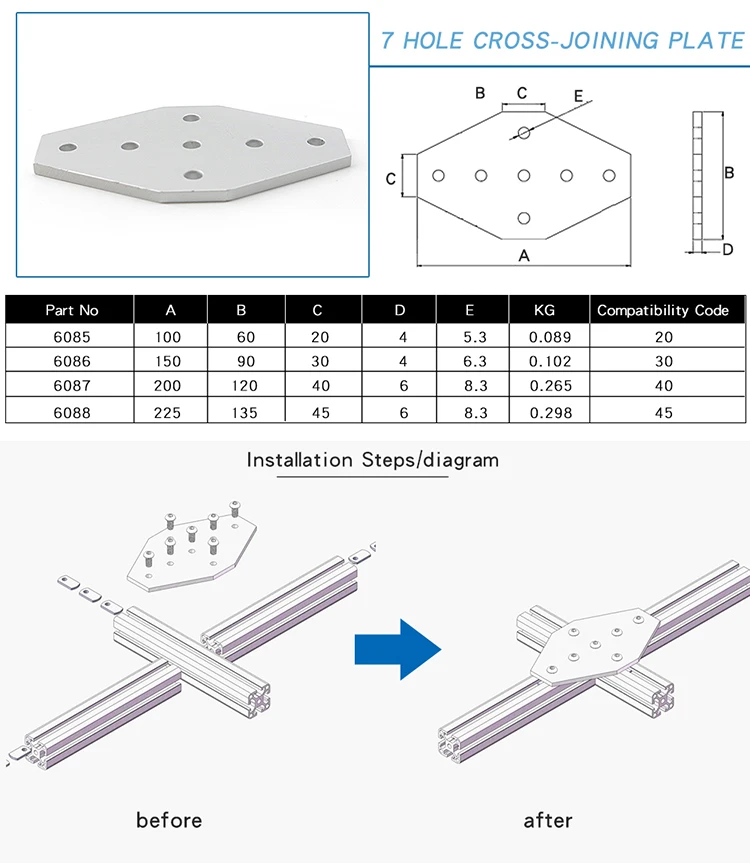 7 HOLE CROSS-JOINING PLATE

B
C
E
C
A
B
D

| Part No | A | B | C | D | E | KG | Compatibility Code |
|---|---|---|---|---|---|---|---|
| 6085 | 100 | 60 | 20 | 4 | 5.3 | 0.089 | 20 |
| 6086 | 150 | 90 | 30 | 4 | 6.3 | 0.102 | 30 |
| 6087 | 200 | 120 | 40 | 6 | 8.3 | 0.265 | 40 |
| 6088 | 225 | 135 | 45 | 6 | 8.3 | 0.298 | 45 |

Installation Steps/diagram

before

after