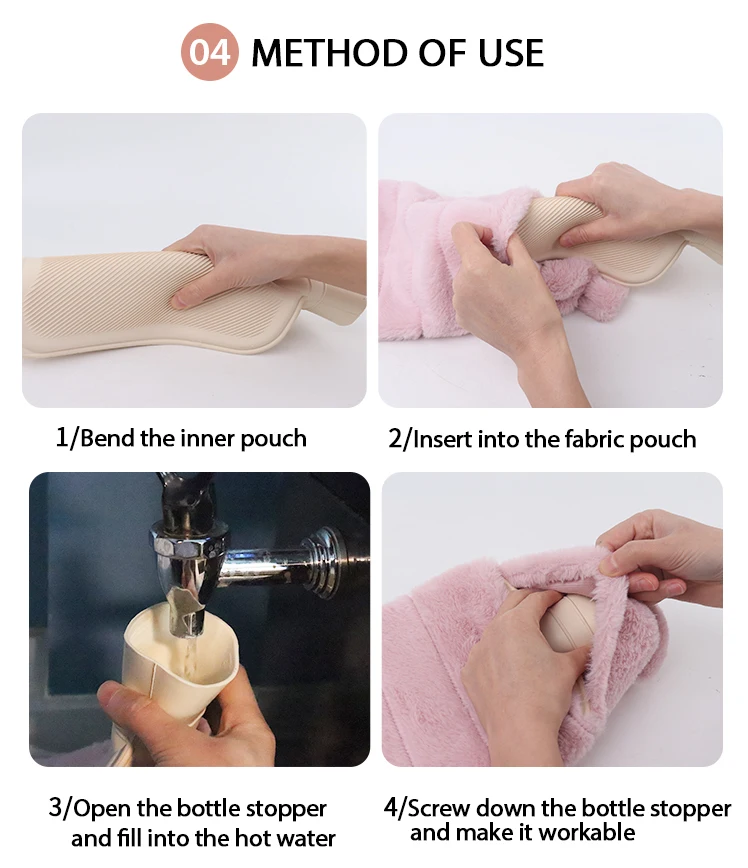 04 METHOD OF USE

1/Bend the inner pouch

2/Insert into the fabric pouch

3/Open the bottle stopper and fill into the hot water

4/Screw down the bottle stopper and make it workable