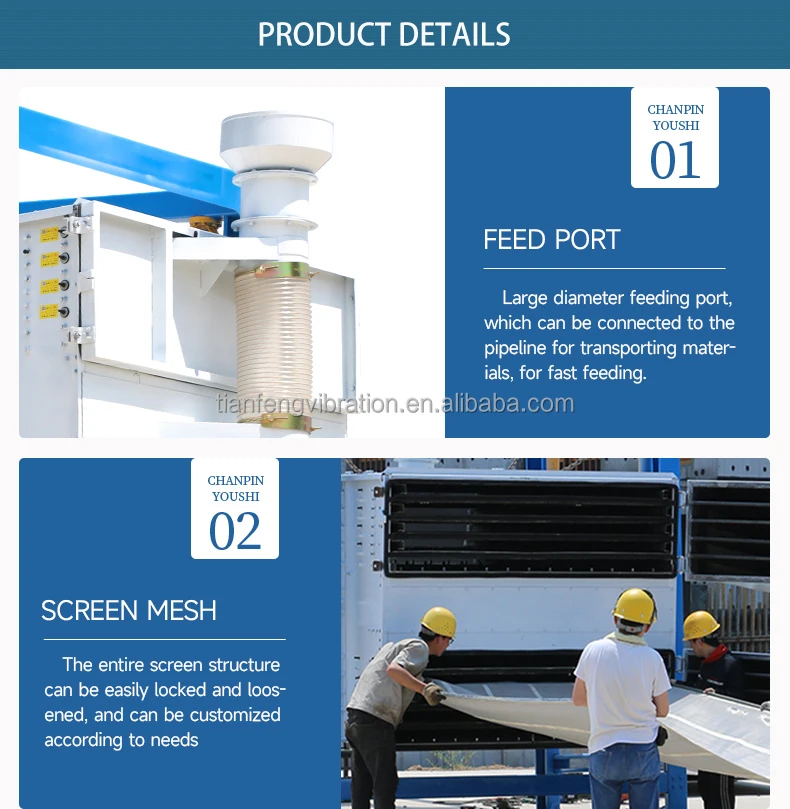 PRODUCT DETAILS

CHANPIN YOUSHI
01

FEED PORT

Large diameter feeding port, which can be connected to the pipeline for transporting materials, for fast feeding.

tianfengvibration.en.alibaba.com

CHANPIN YOUSHI
02

SCREEN MESH

The entire screen structure can be easily locked and loosened, and can be customized according to needs