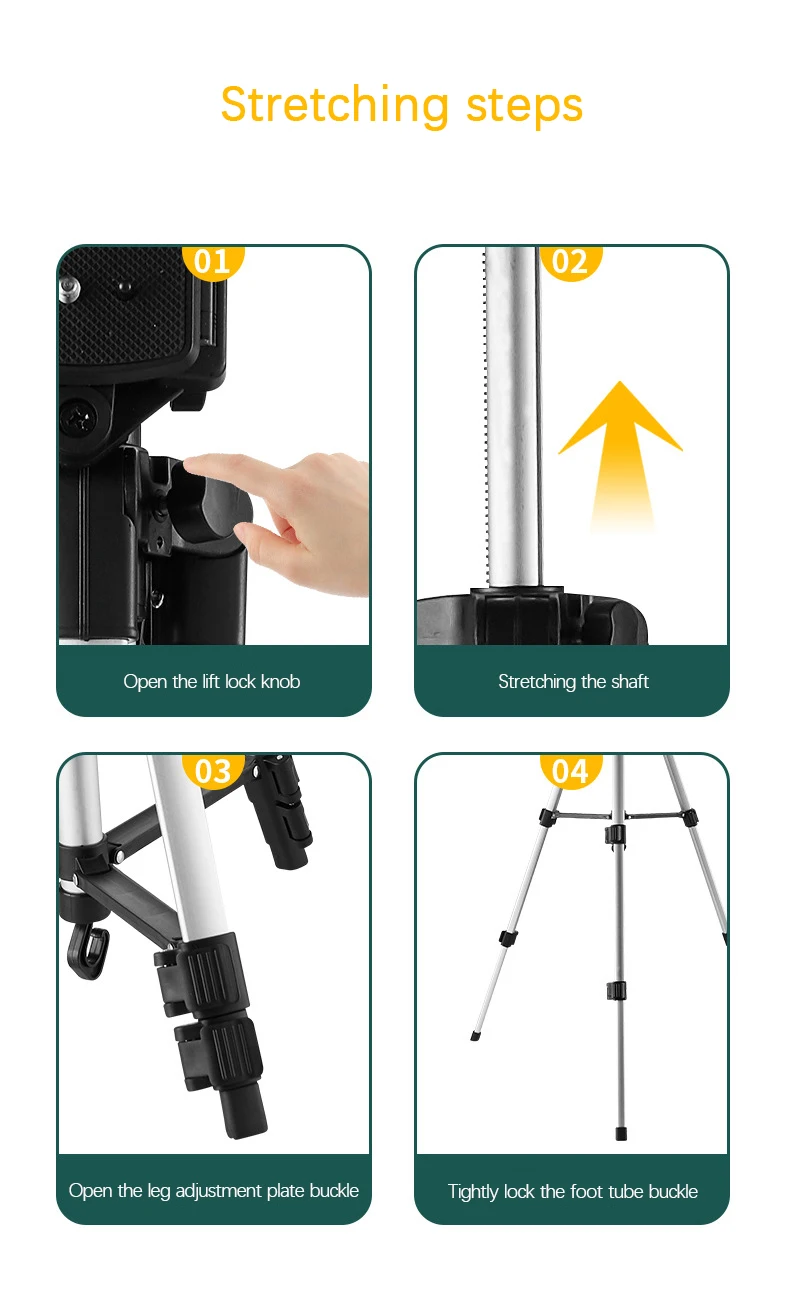 Stretching steps

01

Open the lift lock knob

02

Stretching the shaft

03

Open the leg adjustment plate buckle

04

Tightly lock the foot tube buckle