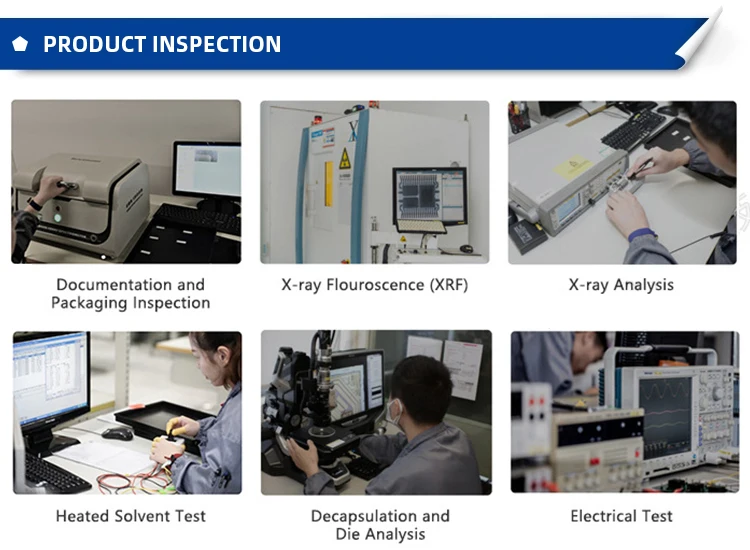 PRODUCT INSPECTION

Documentation and Packaging Inspection

X-ray Flouroscence (XRF)

X-ray Analysis

Heated Solvent Test

Decapsulation and Die Analysis

Electrical Test