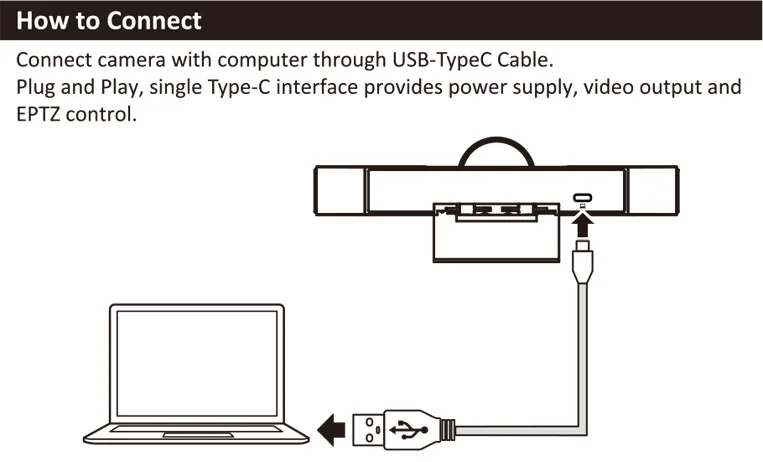 How to Connect

Connect camera with computer through USB-TypeC Cable.
Plug and Play, single Type-C interface provides power supply, video output and EPTZ control.