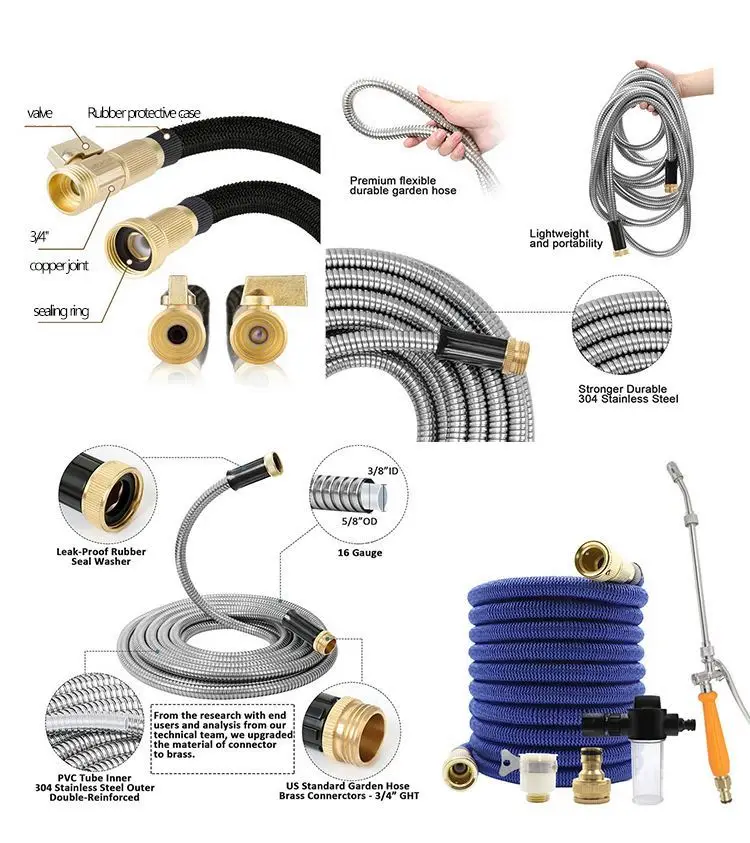 valve
Rubber protective case
3/4"
copper joint
sealing ring

Premium flexible durable garden hose

Lightweight and portability

Stronger Durable 304 Stainless Steel

Leak-Proof Rubber Seal Washer

3/8"ID
5/8"OD
16 Gauge

PVC Tube Inner 304 Stainless Steel Outer Double-Reinforced

From the research with end users and analysis from our technical team, we upgraded the material of connector to brass.

US Standard Garden Hose Brass Connerctors - 3/4" GHT