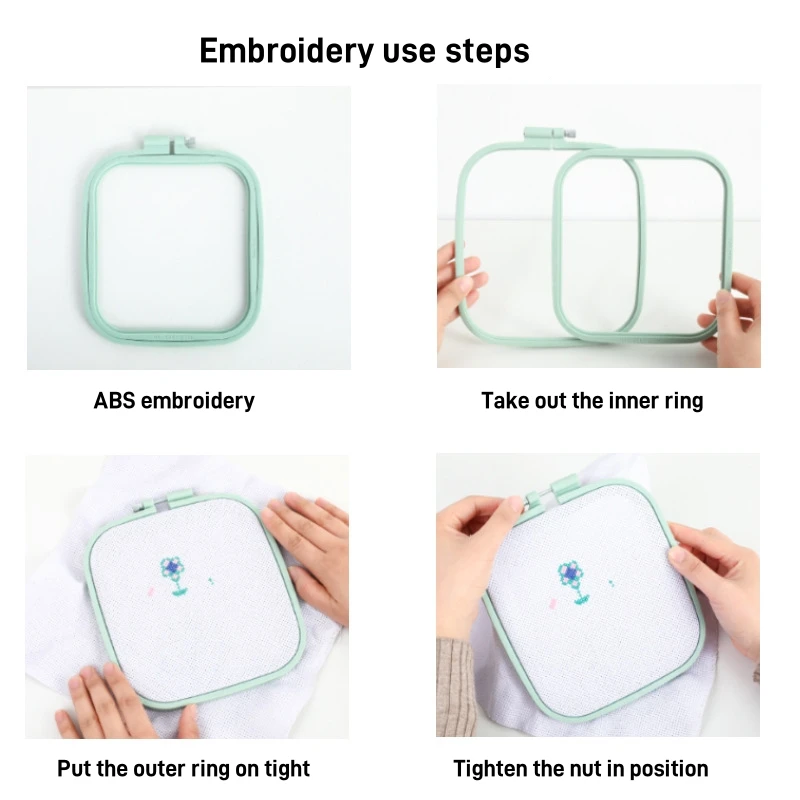 Embroidery use steps

ABS embroidery

Take out the inner ring

Put the outer ring on tight

Tighten the nut in position