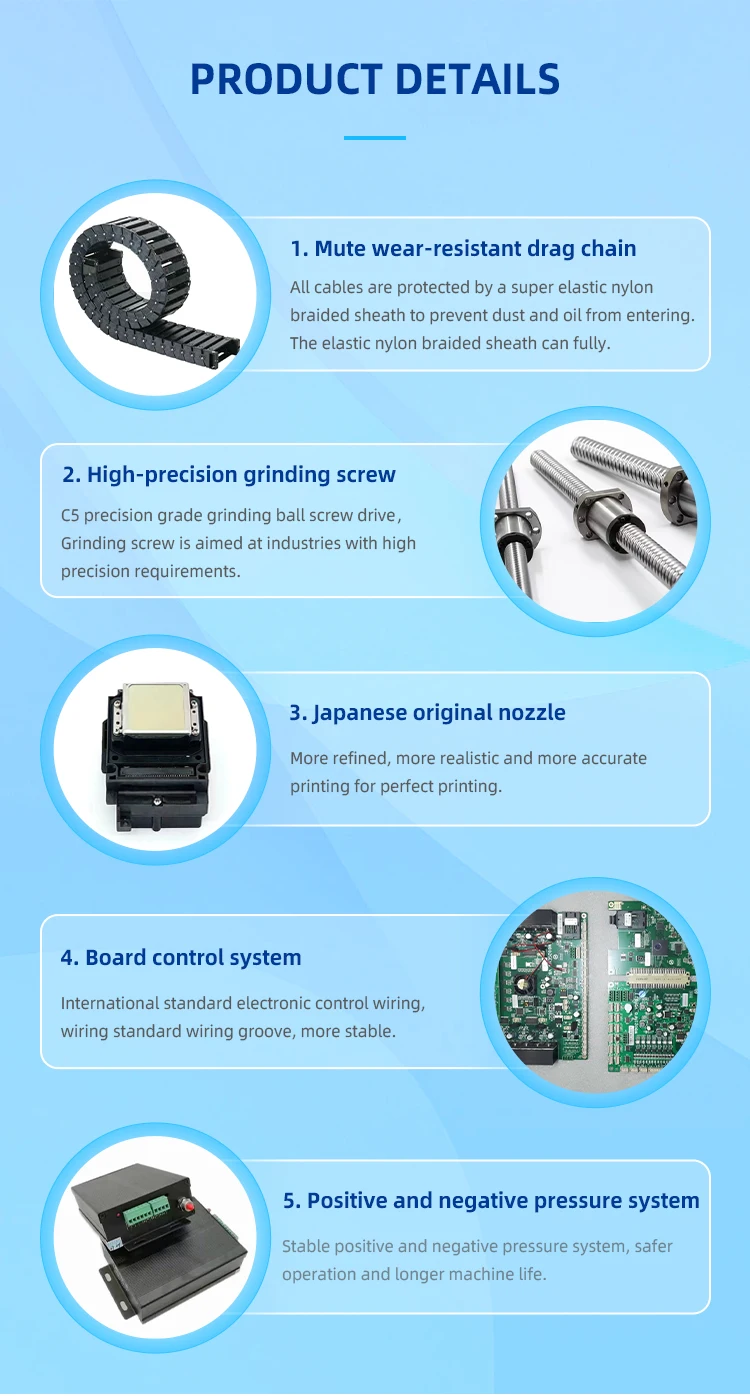 PRODUCT DETAILS

1. Mute wear-resistant drag chain

All cables are protected by a super elastic nylon braided sheath to prevent dust and oil from entering. The elastic nylon braided sheath can fully.

2. High-precision grinding screw

C5 precision grade grinding ball screw drive, Grinding screw is aimed at industries with high precision requirements.

3. Japanese original nozzle

More refined, more realistic and more accurate printing for perfect printing.

4. Board control system

International standard electronic control wiring, wiring standard wiring groove, more stable.

5. Positive and negative pressure system

Stable positive and negative pressure system, safer operation and longer machine life.