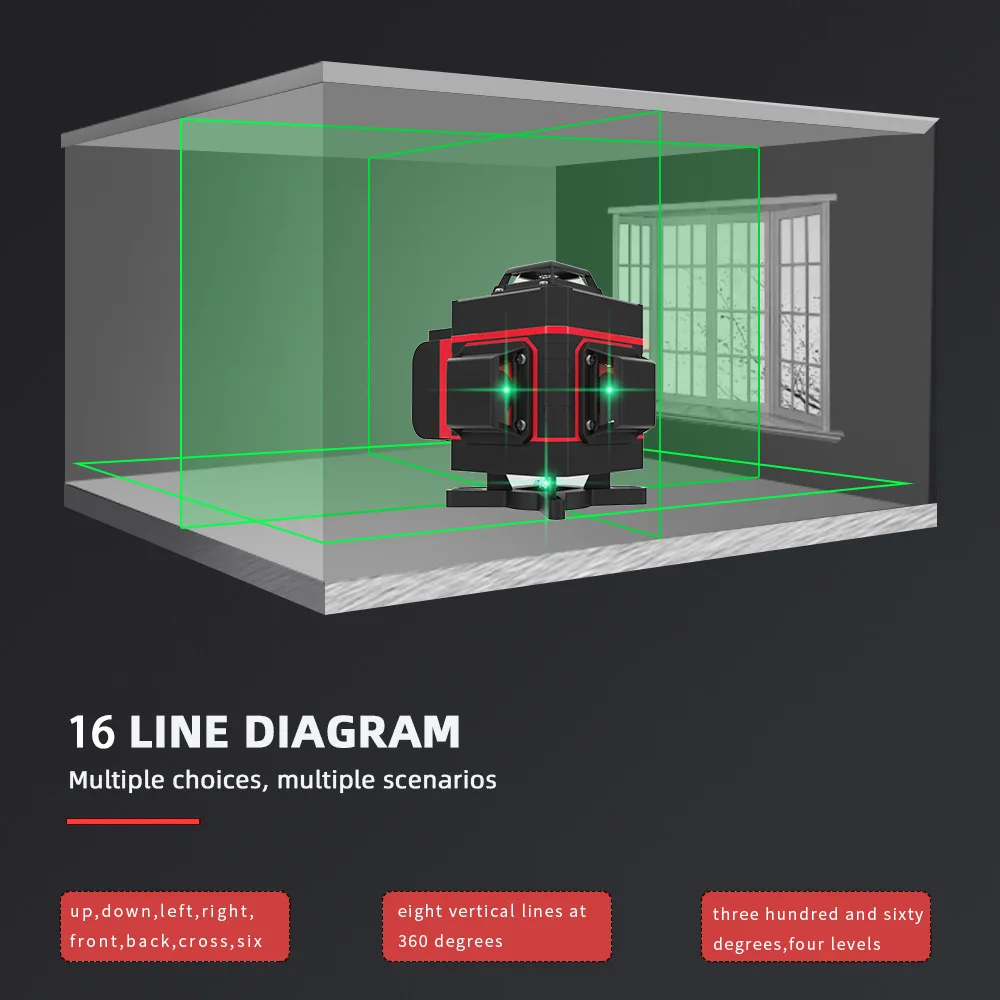 16 LINE DIAGRAM

Multiple choices, multiple scenarios

up,down,left,right, front,back,cross,six

eight vertical lines at 360 degrees

three hundred and sixty degrees,four levels