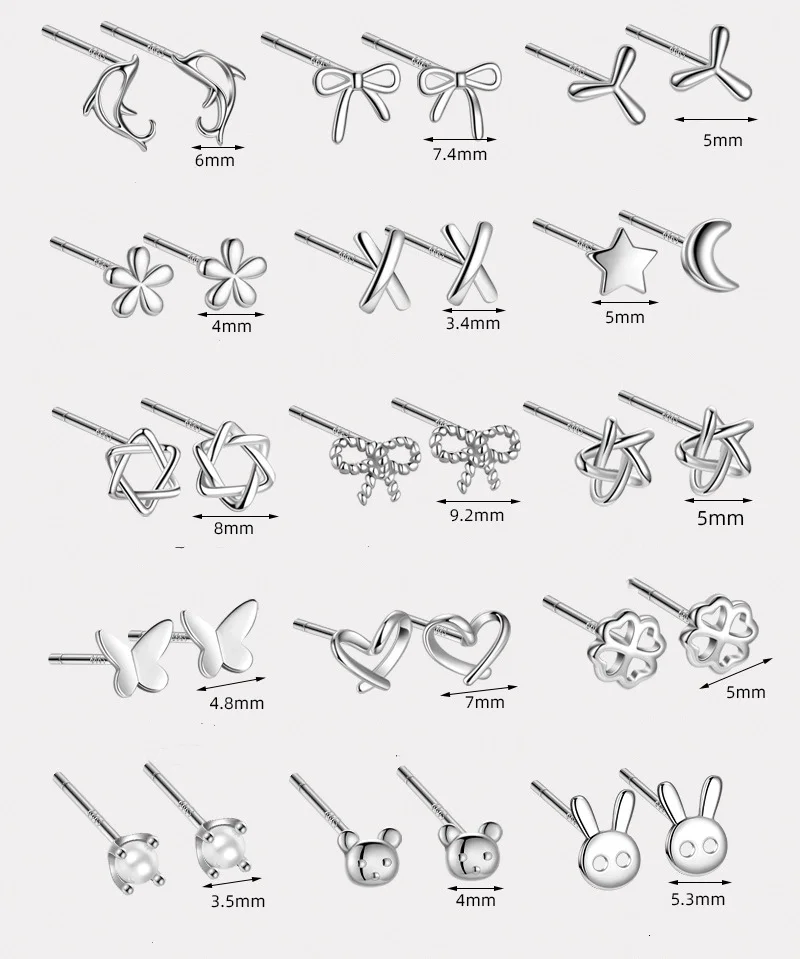 6mm

7.4mm

5mm

4mm

3.4mm

5mm

8mm

9.2mm

5mm

4.8mm

7mm

5mm

3.5mm

4mm

5.3mm