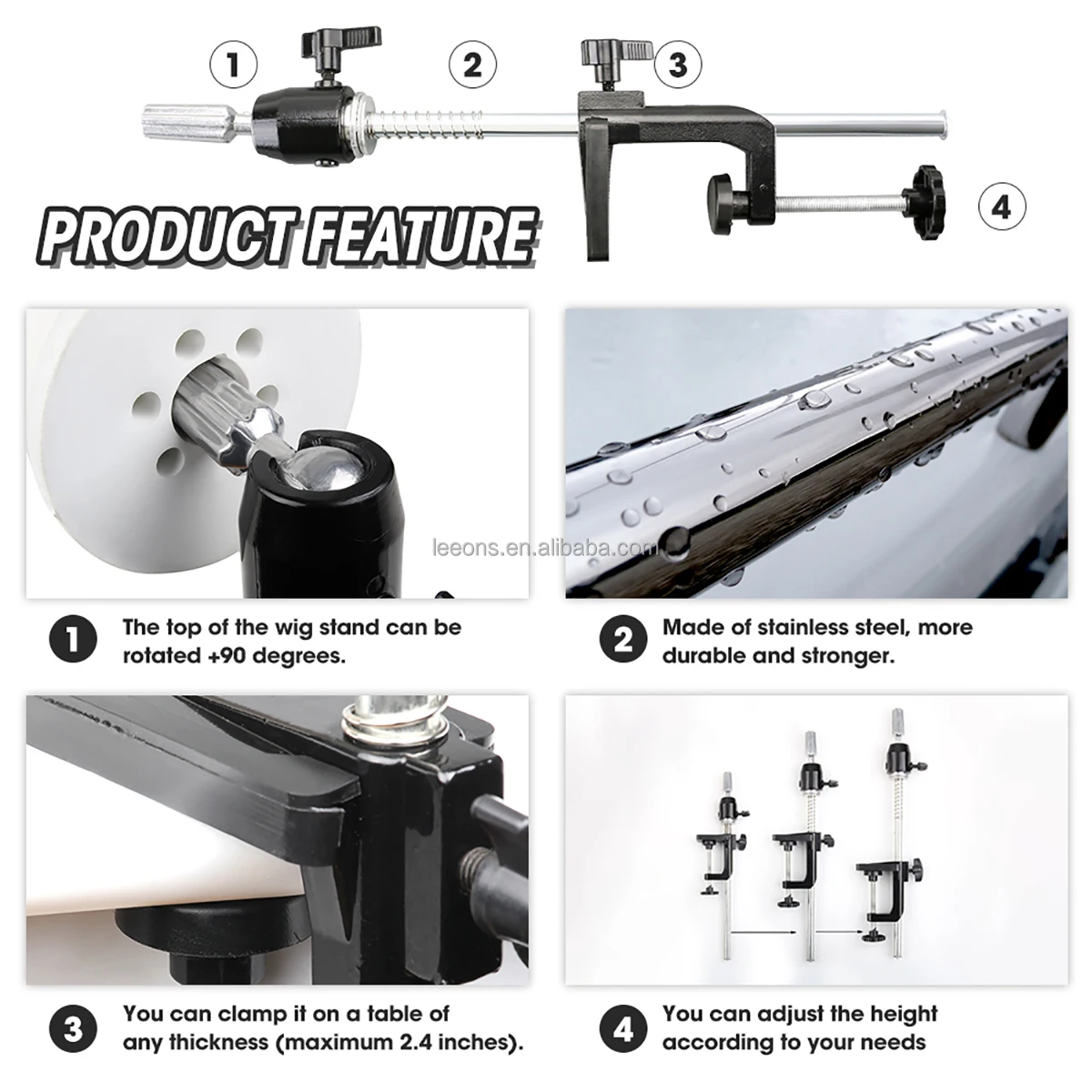 1
2
3
4
PRODUCT FEATURE

leeons.en.alibaba.com

1 The top of the wig stand can be rotated +90 degrees.

2 Made of stainless steel, more durable and stronger.

3 You can clamp it on a table of any thickness (maximum 2.4 inches).

4 You can adjust the height according to your needs