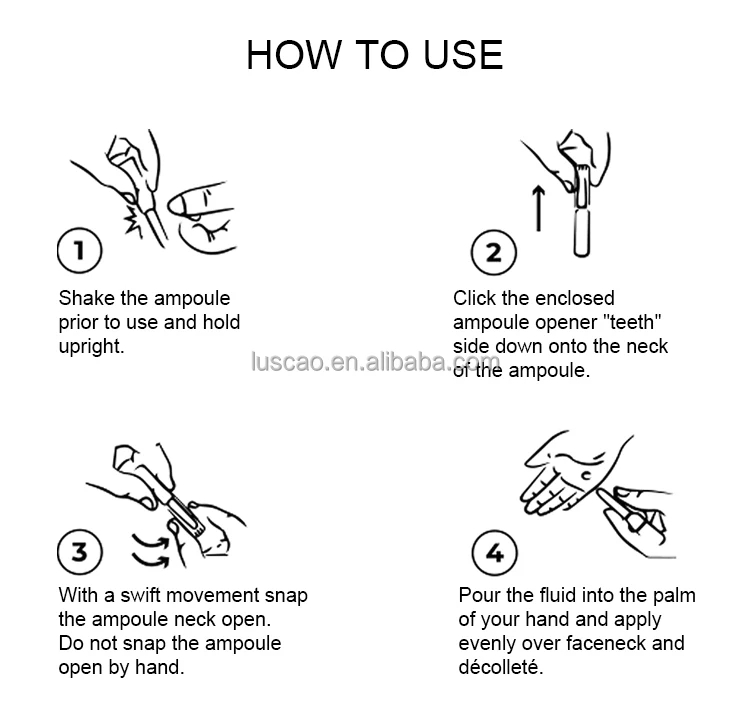 HOW TO USE

1

Shake the ampoule prior to use and hold upright.

2

Click the enclosed ampoule opener "teeth" side down onto the neck of the ampoule.

luscao.en.alibaba.com

3

With a swift movement snap the ampoule neck open. Do not snap the ampoule open by hand.

4

Pour the fluid into the palm of your hand and apply evenly over faceneck and décolleté.