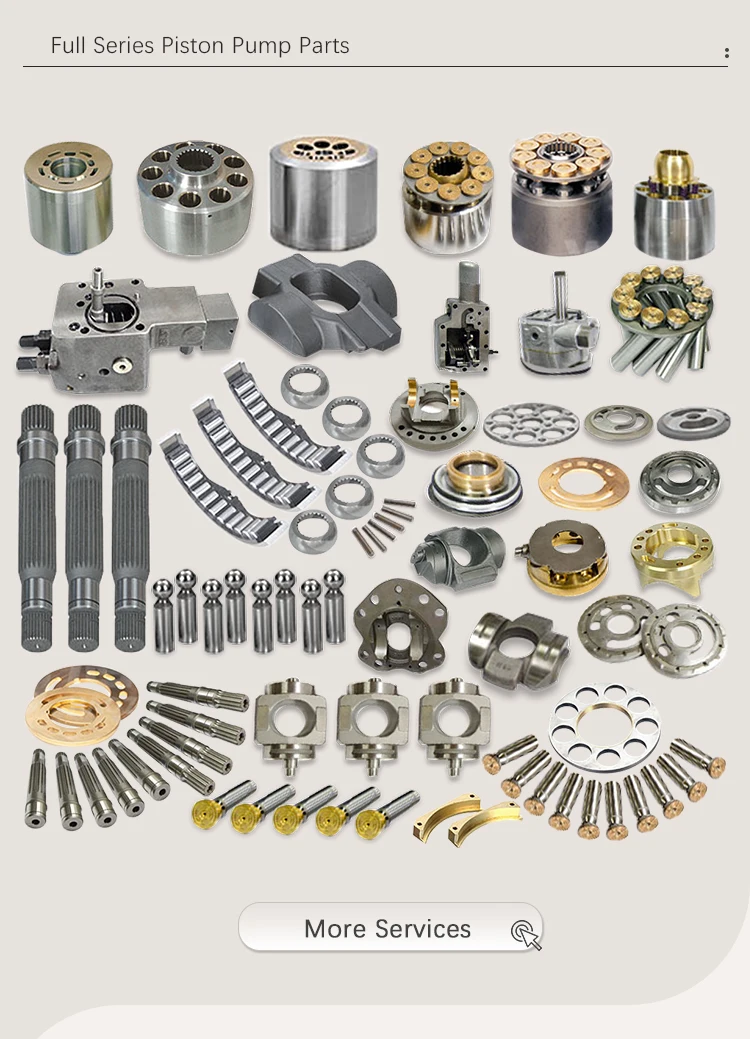 Full Series Piston Pump Parts

More Services