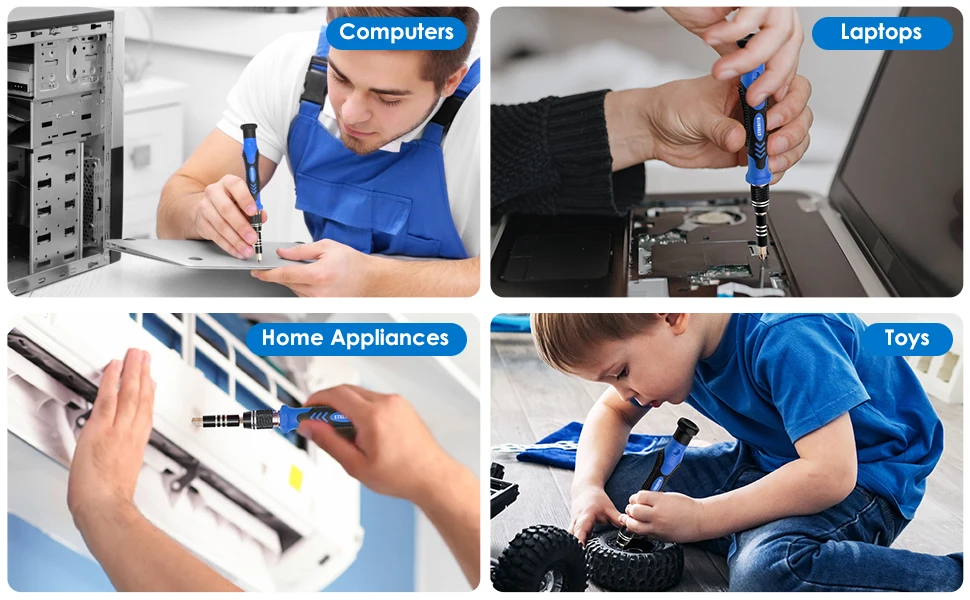 Computers

Laptops

Home Appliances

Toys