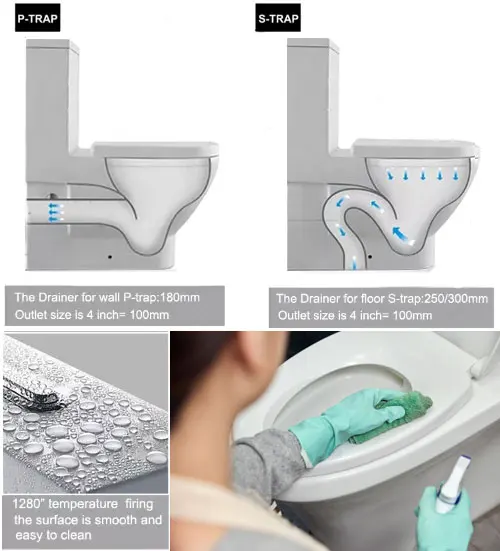 P-TRAP

S-TRAP

The Drainer for wall P-trap:180mm
Outlet size is 4 inch= 100mm

The Drainer for floor S-trap:250/300mm
Outlet size is 4 inch= 100mm

1280" temperature firing the surface is smooth and easy to clean