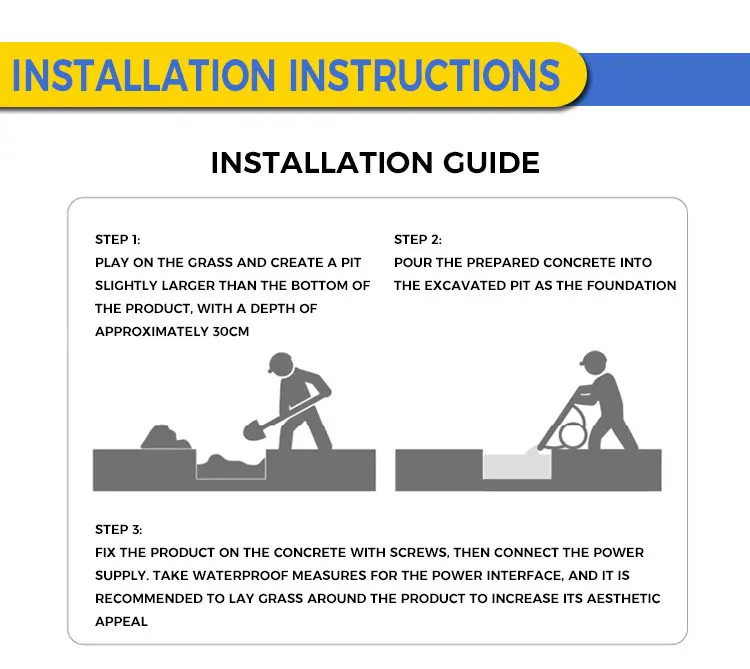 INSTALLATION INSTRUCTIONS

INSTALLATION GUIDE

STEP 1:
PLAY ON THE GRASS AND CREATE A PIT SLIGHTLY LARGER THAN THE BOTTOM OF THE PRODUCT, WITH A DEPTH OF APPROXIMATELY 30CM

STEP 2:
POUR THE PREPARED CONCRETE INTO THE EXCAVATED PIT AS THE FOUNDATION

STEP 3:
FIX THE PRODUCT ON THE CONCRETE WITH SCREWS, THEN CONNECT THE POWER SUPPLY. TAKE WATERPROOF MEASURES FOR THE POWER INTERFACE, AND IT IS RECOMMENDED TO LAY GRASS AROUND THE PRODUCT TO INCREASE ITS AESTHETIC APPEAL