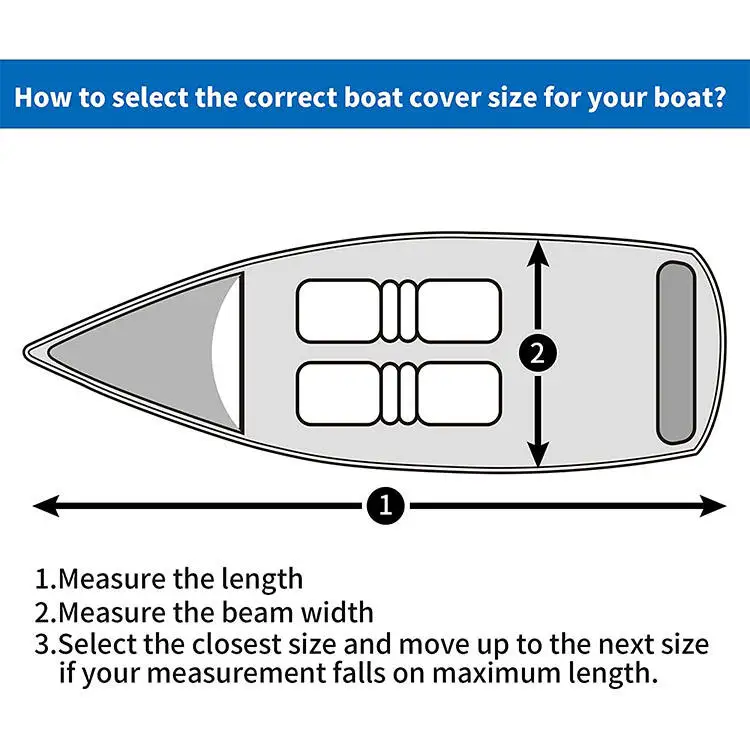 How to select the correct boat cover size for your boat?

2

1

1.Measure the length
2.Measure the beam width
3.Select the closest size and move up to the next size if your measurement falls on maximum length.