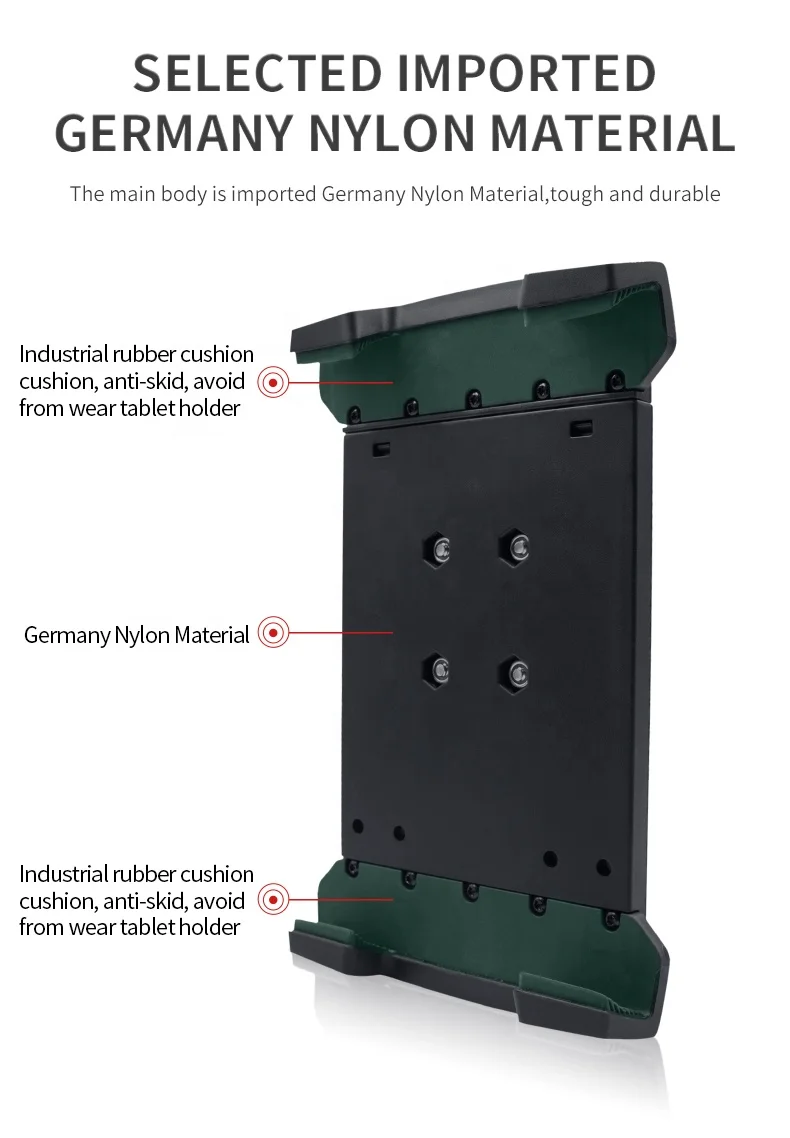 SELECTED IMPORTED GERMANY NYLON MATERIAL

The main body is imported Germany Nylon Material,tough and durable

Industrial rubber cushion cushion, anti-skid, avoid from wear tablet holder

Germany Nylon Material

Industrial rubber cushion cushion, anti-skid, avoid from wear tablet holder