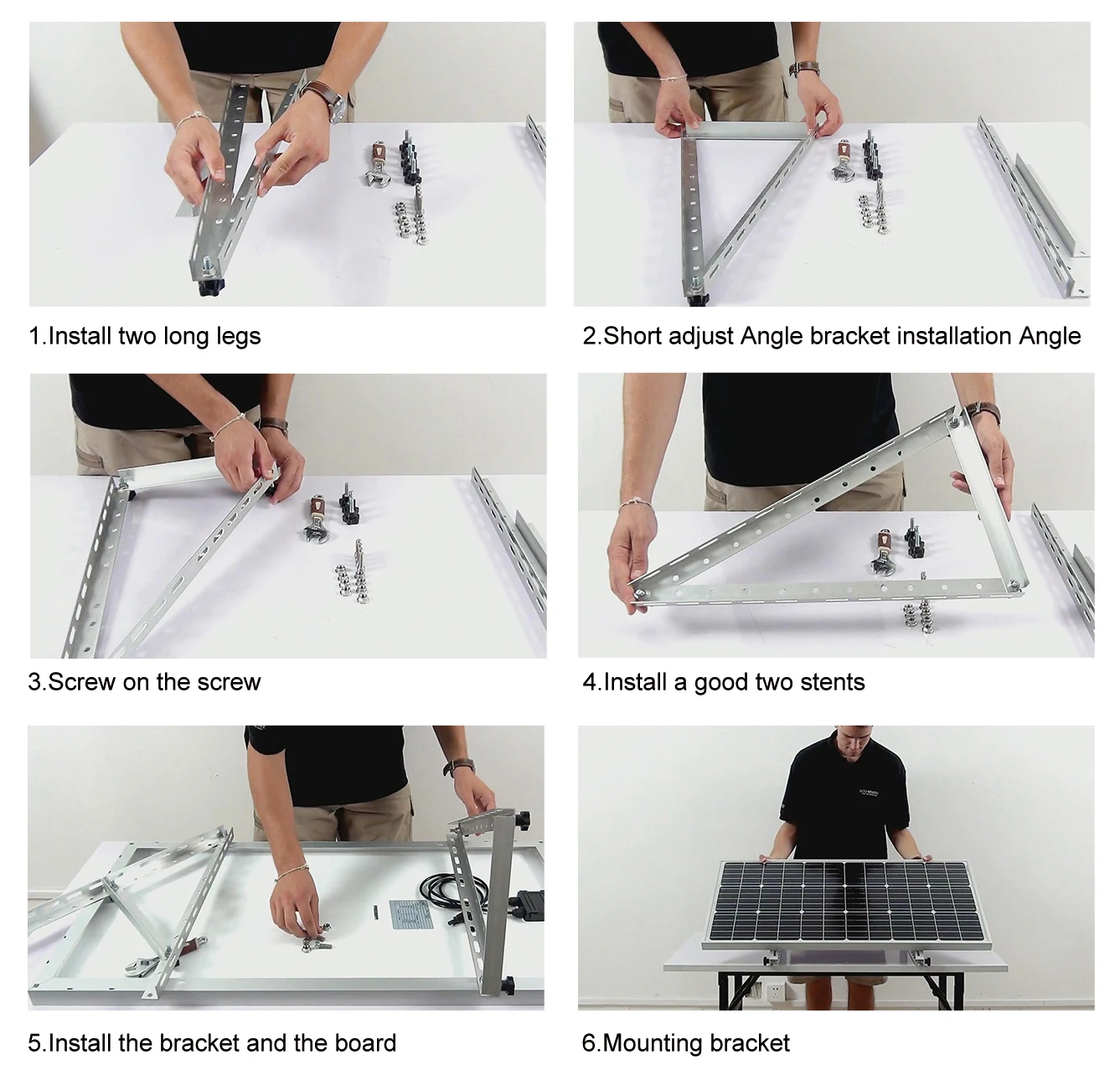 1.Install two long legs

2.Short adjust Angle bracket installation Angle

3.Screw on the screw

4.Install a good two stents

5.Install the bracket and the board

6.Mounting bracket