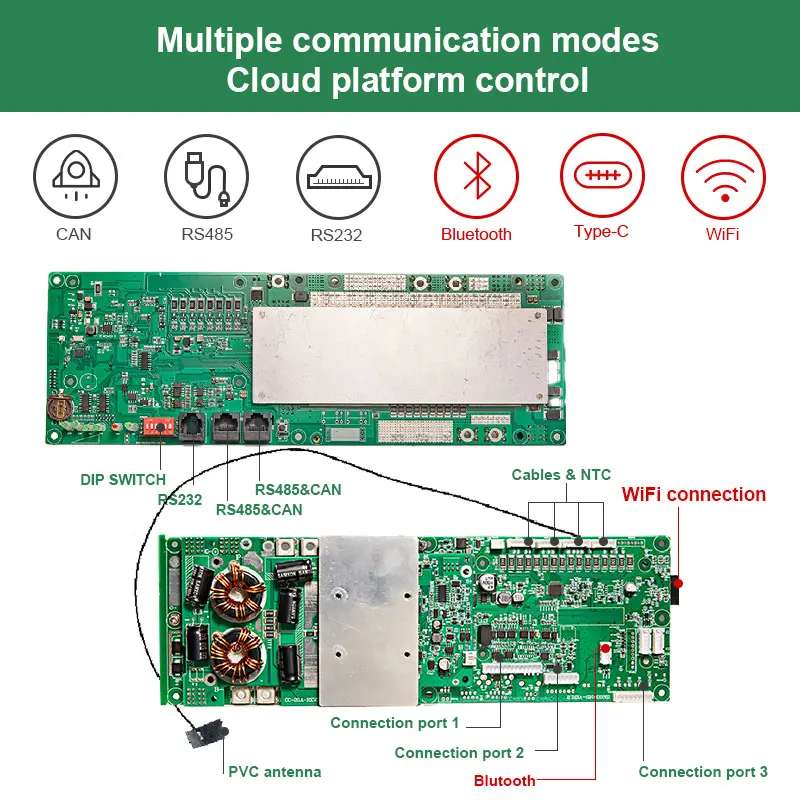 Multiple communication modes
Cloud platform control

CAN
RS485
RS232
Bluetooth
Type-C
WiFi

DIP SWITCH
RS232
RS485&CAN
RS485&CAN
Cables & NTC
WiFi connection

Connection port 1
Connection port 2
Blutooth
Connection port 3
PVC antenna