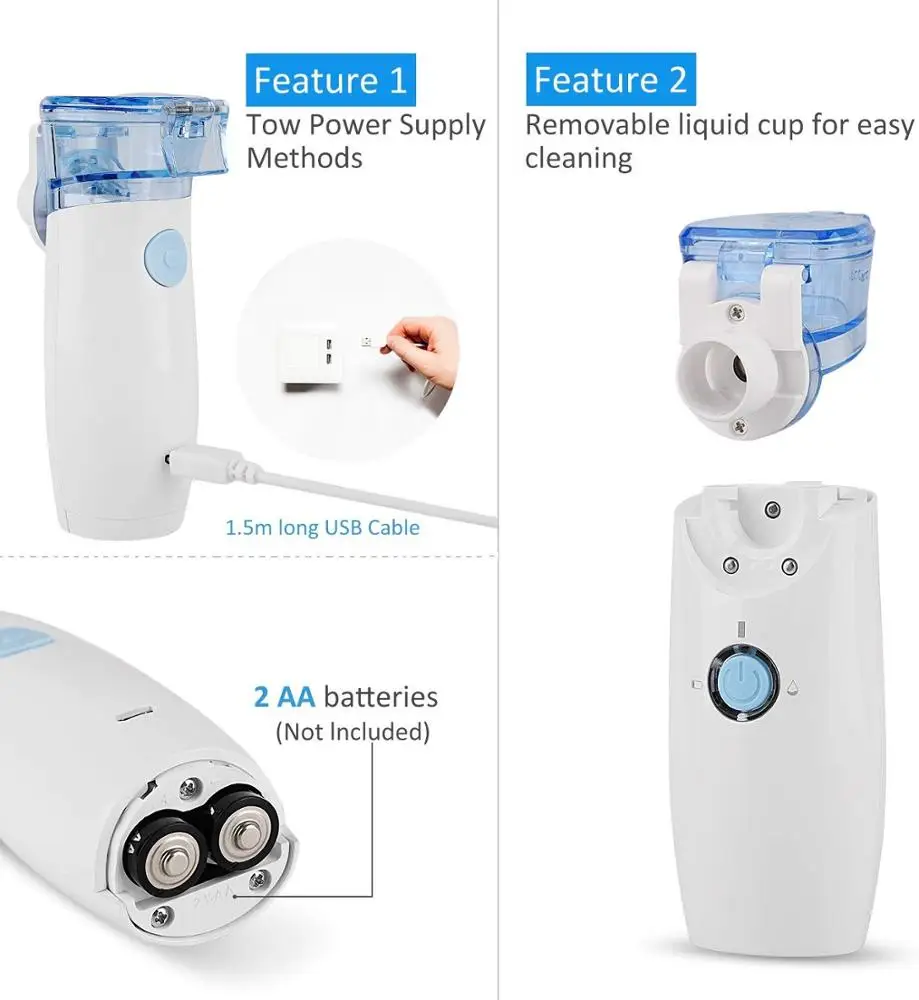 Feature 1
Tow Power Supply Methods

1.5m long USB Cable

2 AA batteries
(Not Included)

Feature 2
Removable liquid cup for easy cleaning