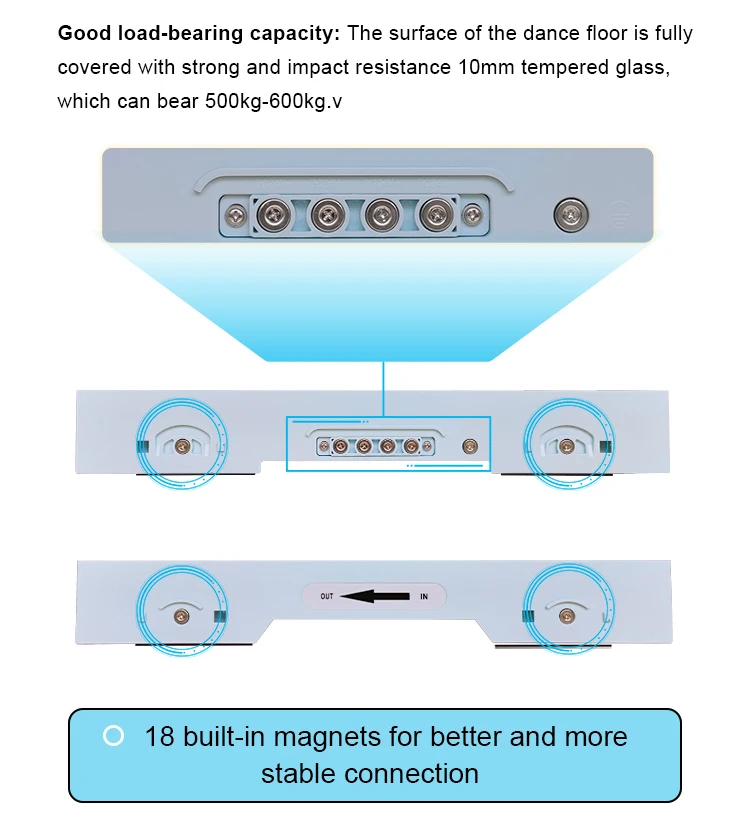 **Good load-bearing capacity:** The surface of the dance floor is fully covered with strong and impact resistance 10mm tempered glass, which can bear 500kg-600kg.v

OUT IN

18 built-in magnets for better and more stable connection