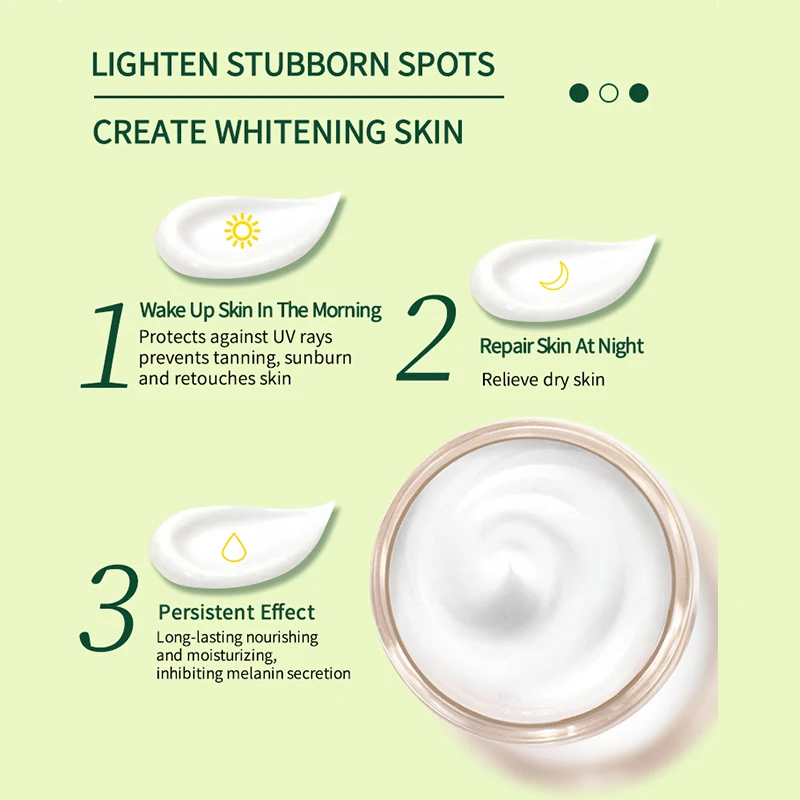 LIGHTEN STUBBORN SPOTS

CREATE WHITENING SKIN

1 Wake Up Skin In The Morning
Protects against UV rays prevents tanning, sunburn and retouches skin

2 Repair Skin At Night
Relieve dry skin

3 Persistent Effect
Long-lasting nourishing and moisturizing, inhibiting melanin secretion