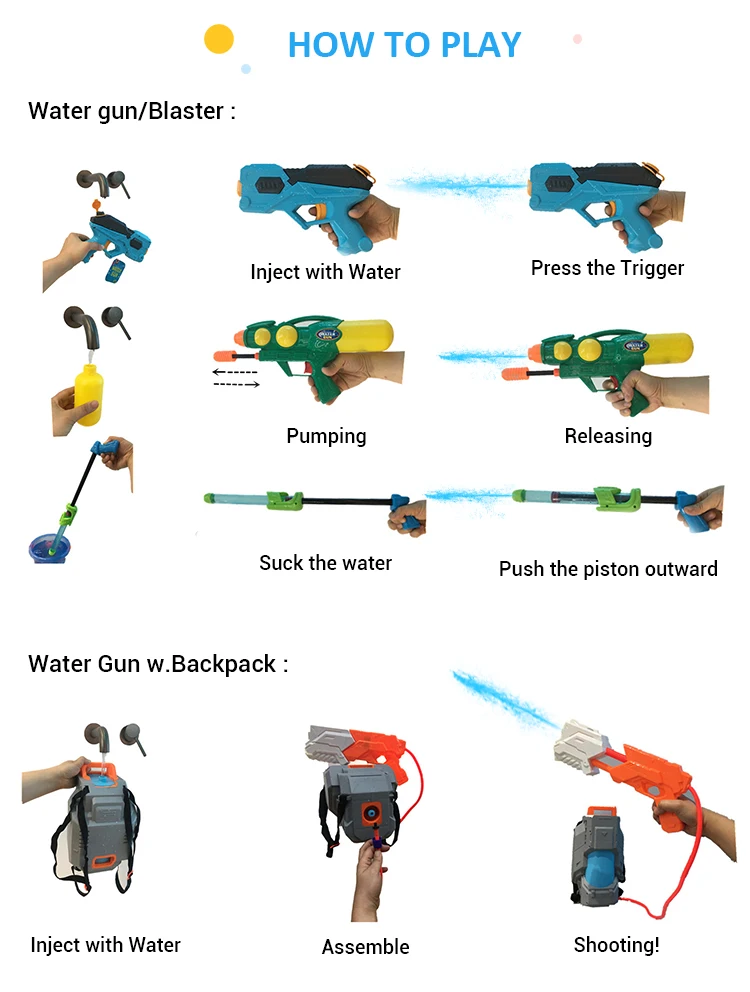 HOW TO PLAY

Water gun/Blaster :

Inject with Water

Press the Trigger

Pumping

Releasing

Suck the water

Push the piston outward

Water Gun w.Backpack :

Inject with Water

Assemble

Shooting!