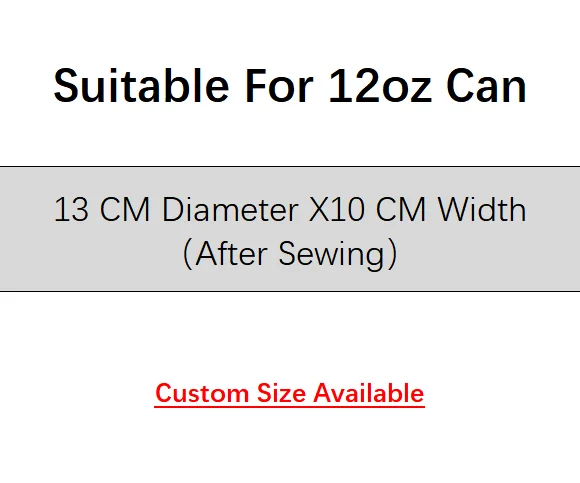 Suitable For 12oz Can

13 CM Diameter X10 CM Width
(After Sewing)

Custom Size Available