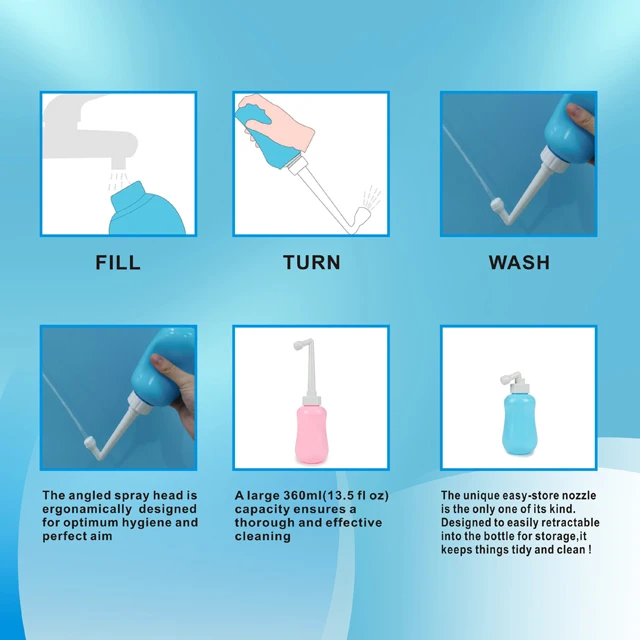 FILL

TURN

WASH

The angled spray head is ergonamically designed for optimum hygiene and perfect aim

A large 360ml(13.5 fl oz) capacity ensures a thorough and effective cleaning

The unique easy-store nozzle is the only one of its kind. Designed to easily retractable into the bottle for storage,it keeps things tidy and clean !