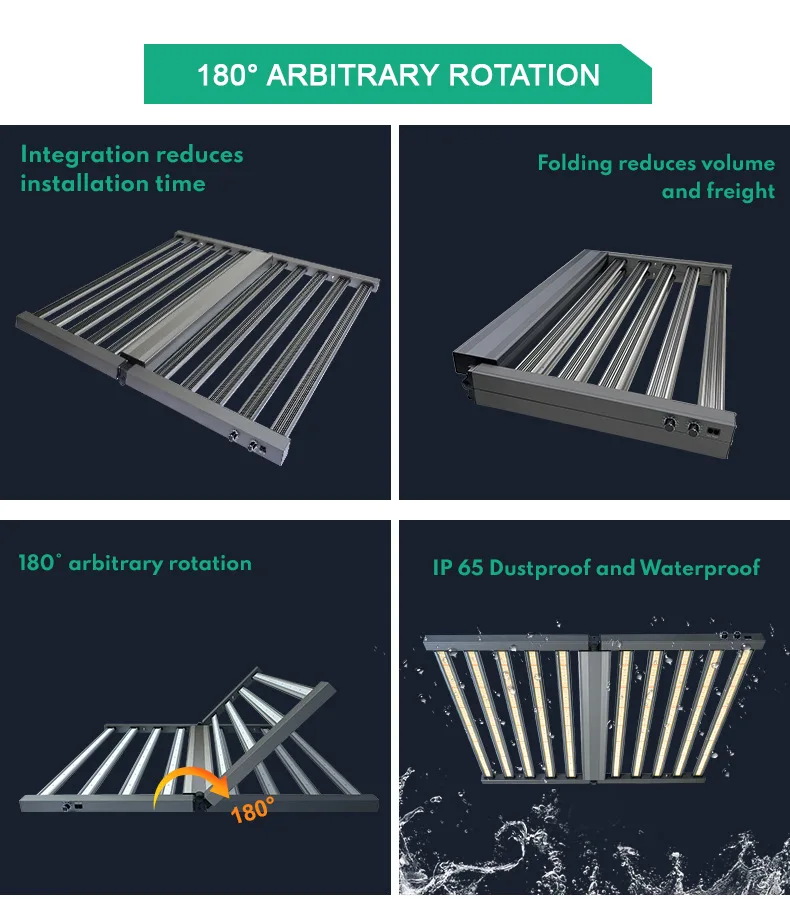 180° ARBITRARY ROTATION

Integration reduces installation time

Folding reduces volume and freight

180° arbitrary rotation

180°

IP 65 Dustproof and Waterproof