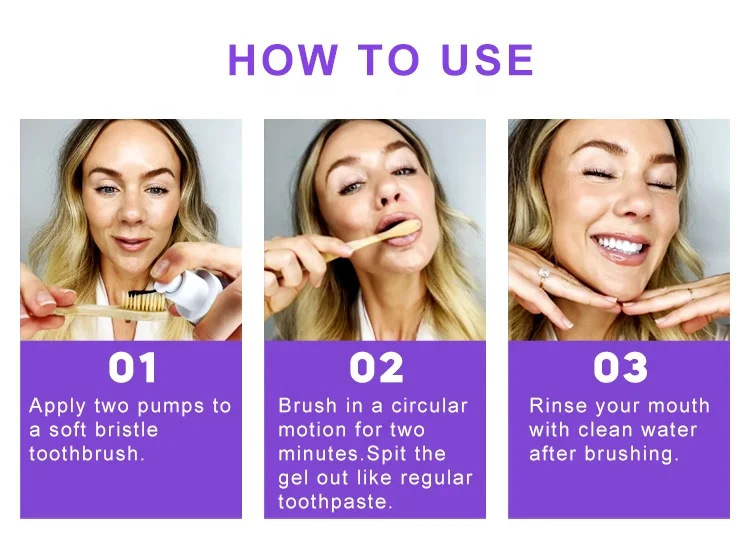 HOW TO USE

01

Apply two pumps to a soft bristle toothbrush.

02

Brush in a circular motion for two minutes.Spit the gel out like regular toothpaste.

03

Rinse your mouth with clean water after brushing.