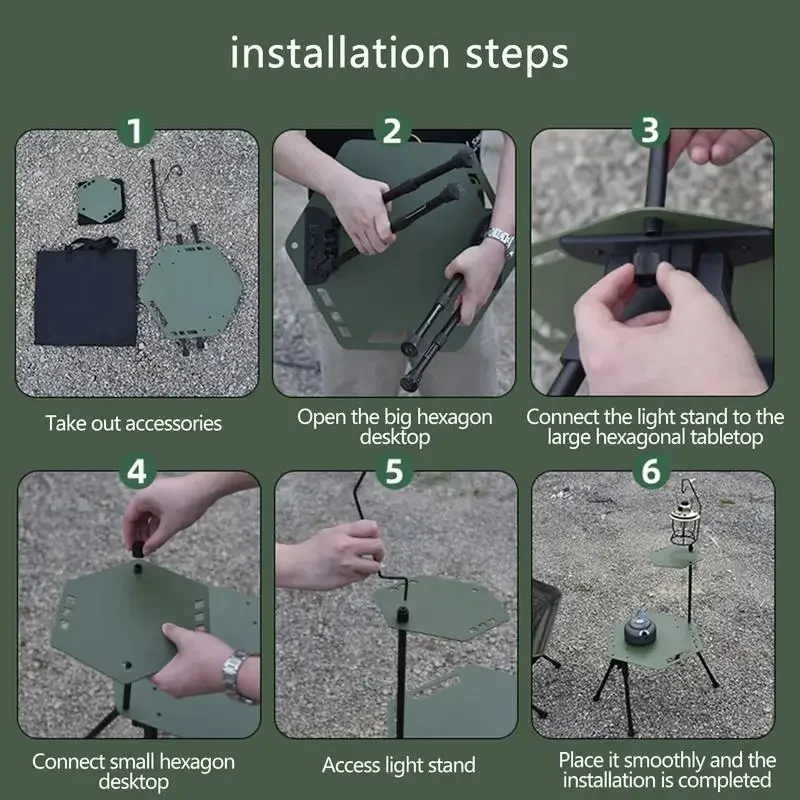 installation steps

1

Take out accessories

2

Open the big hexagon desktop

3

Connect the light stand to the large hexagonal tabletop

4

Connect small hexagon desktop

5

Access light stand

6

Place it smoothly and the installation is completed