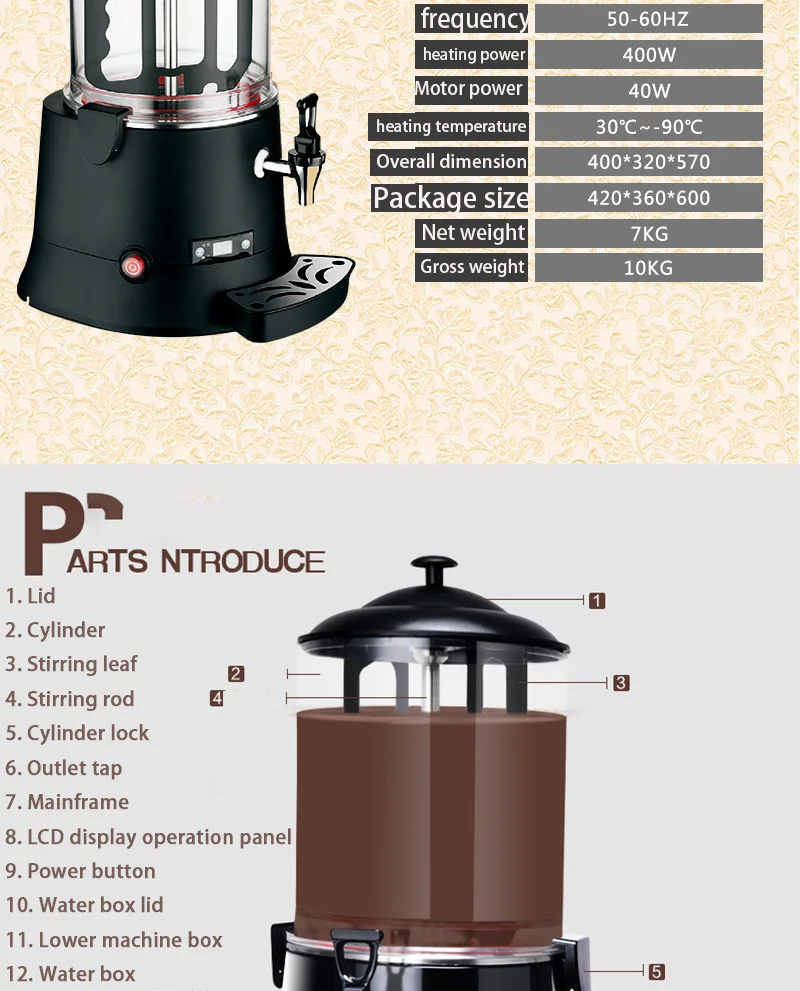 | frequency | 50-60HZ |
|---|---|
| heating power | 400W |
| Motor power | 40W |
| heating temperature | 30℃~-90℃ |
| Overall dimension | 400*320*570 |
| Package size | 420*360*600 |
| Net weight | 7KG |
| Gross weight | 10KG |

PARTS NTRODUCE

1. Lid
2. Cylinder
3. Stirring leaf
4. Stirring rod
5. Cylinder lock
6. Outlet tap
7. Mainframe
8. LCD display operation panel
9. Power button
10. Water box lid
11. Lower machine box
12. Water box

1
2
3
4
5