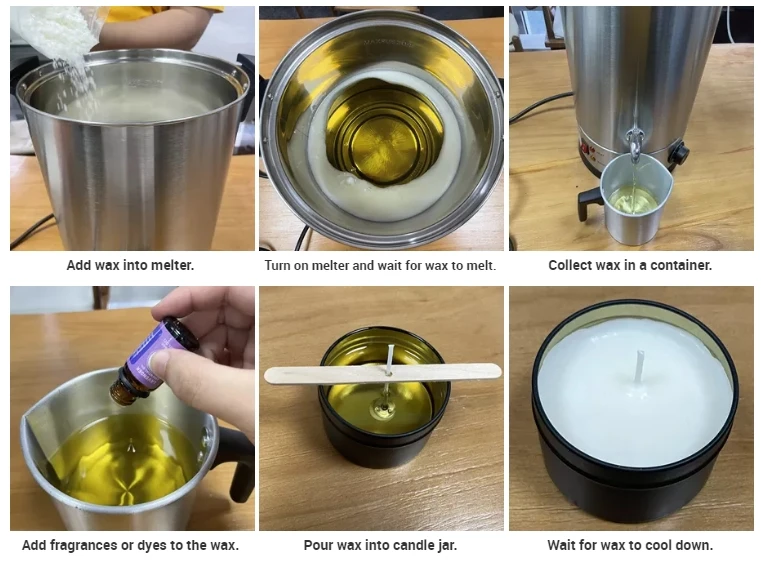 Add wax into melter.

Turn on melter and wait for wax to melt.

Collect wax in a container.

Add fragrances or dyes to the wax.

Pour wax into candle jar.

Wait for wax to cool down.