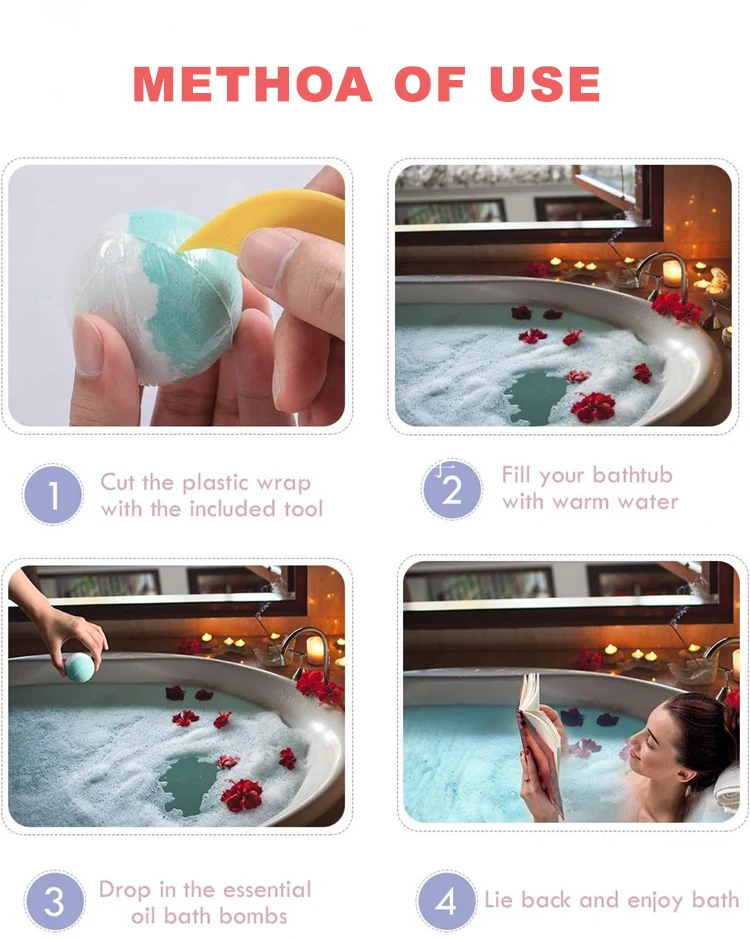 METHOA OF USE

1 Cut the plastic wrap with the included tool

2 Fill your bathtub with warm water

3 Drop in the essential oil bath bombs

4 Lie back and enjoy bath