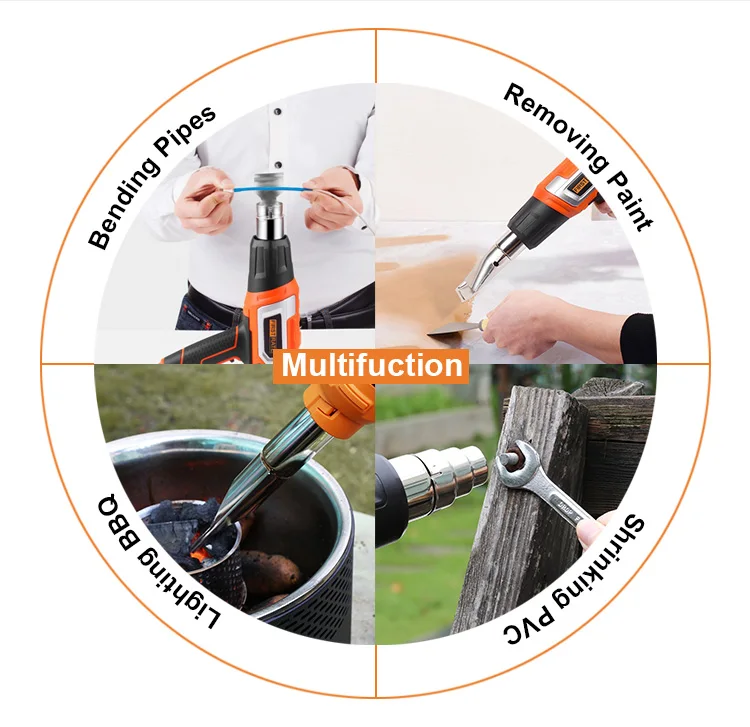 Bending Pipes

Removing Paint

Multifuction

Lighting BBQ

Shrinking PVC