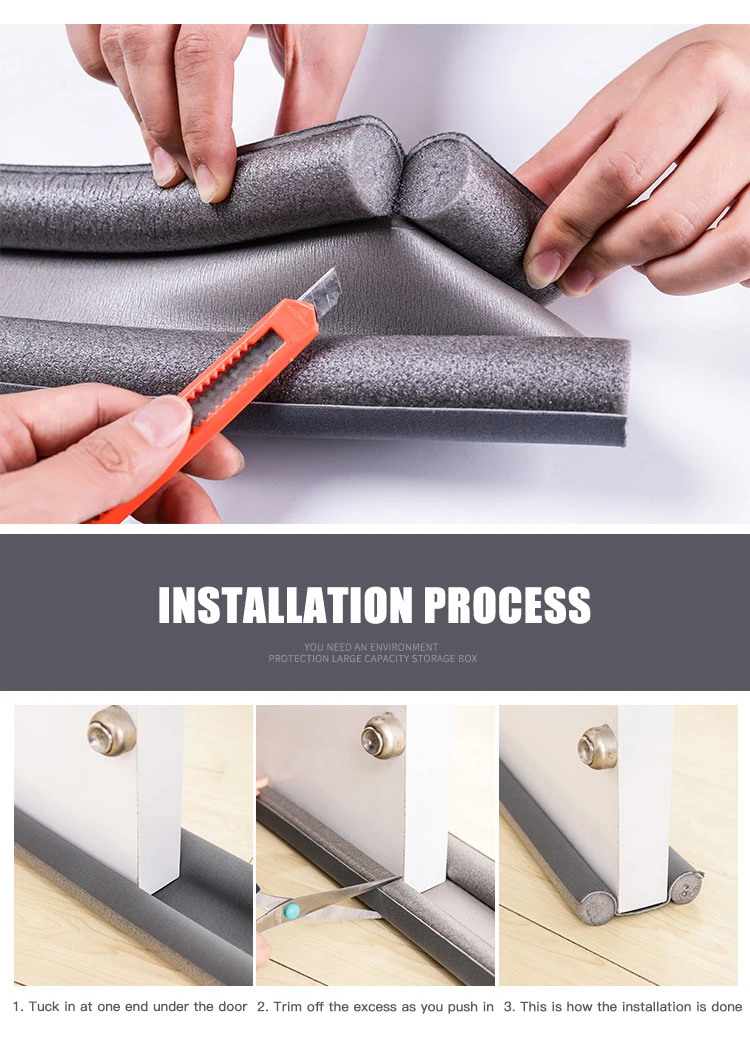 INSTALLATION PROCESS

YOU NEED AN ENVIRONMENT PROTECTION LARGE CAPACITY STORAGE BOX

1. Tuck in at one end under the door

2. Trim off the excess as you push in

3. This is how the installation is done