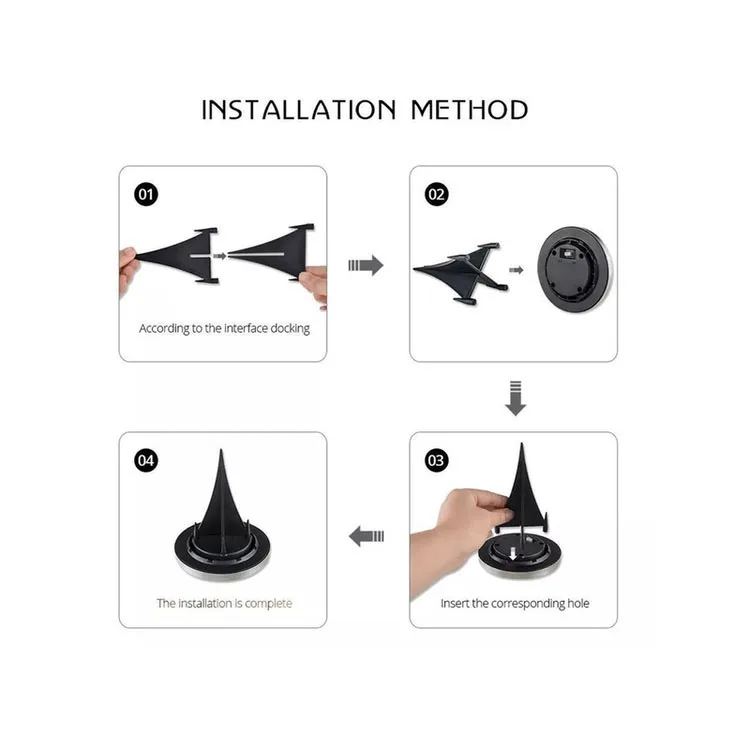 INSTALLATION METHOD

01

According to the interface docking

02

03

Insert the corresponding hole

04

The installation is complete